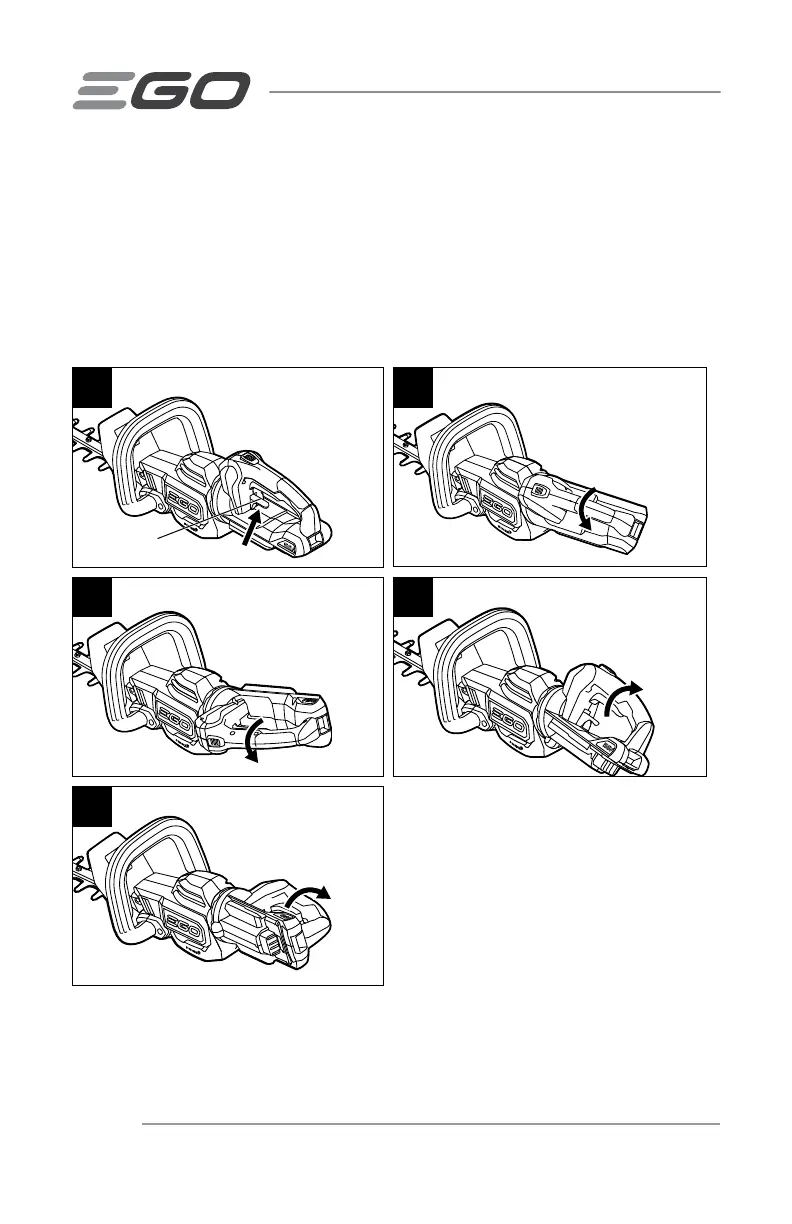 EGO

EGO

EGO

EGO

EGO

EGO