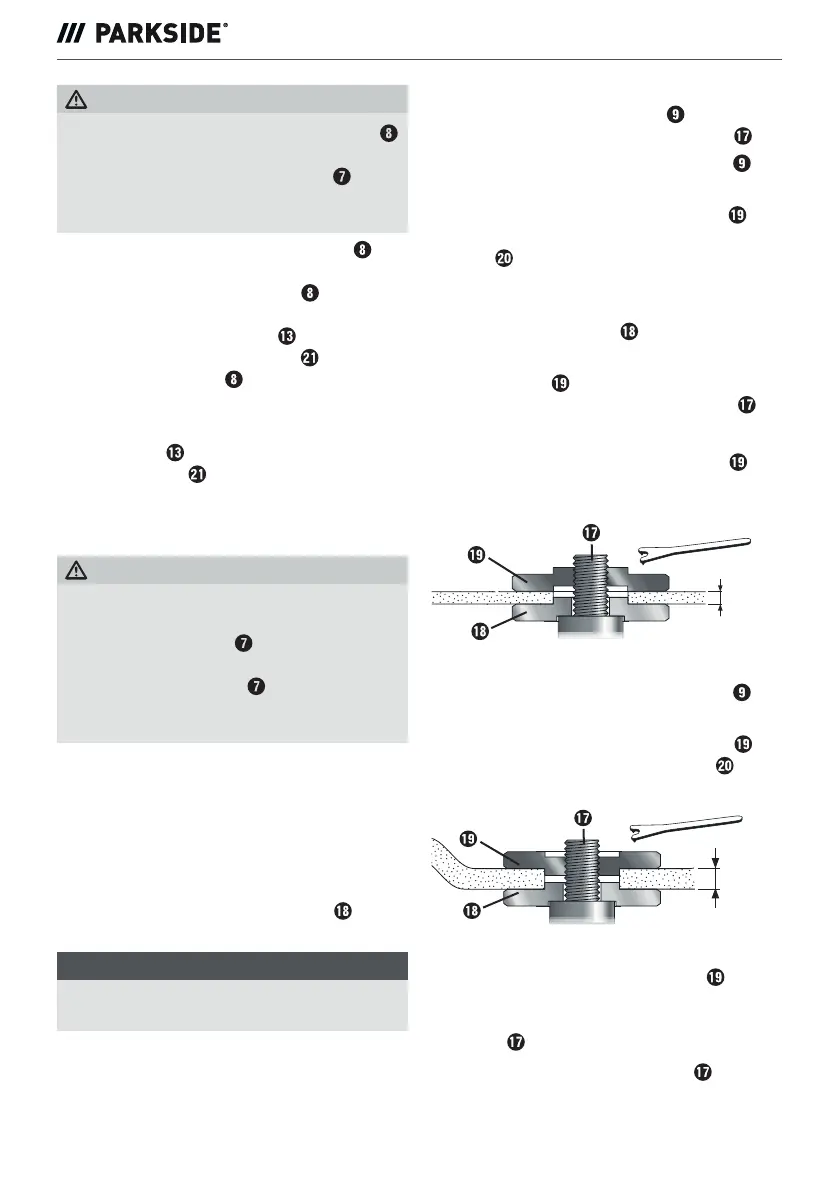 /// PARKSIDE®

8
7
8
8
13
21
8
13
21

7
7

18

9
17
9
19
20
18
19
17
19

19
17
18

9
19
20

19
17
18

19
17
17