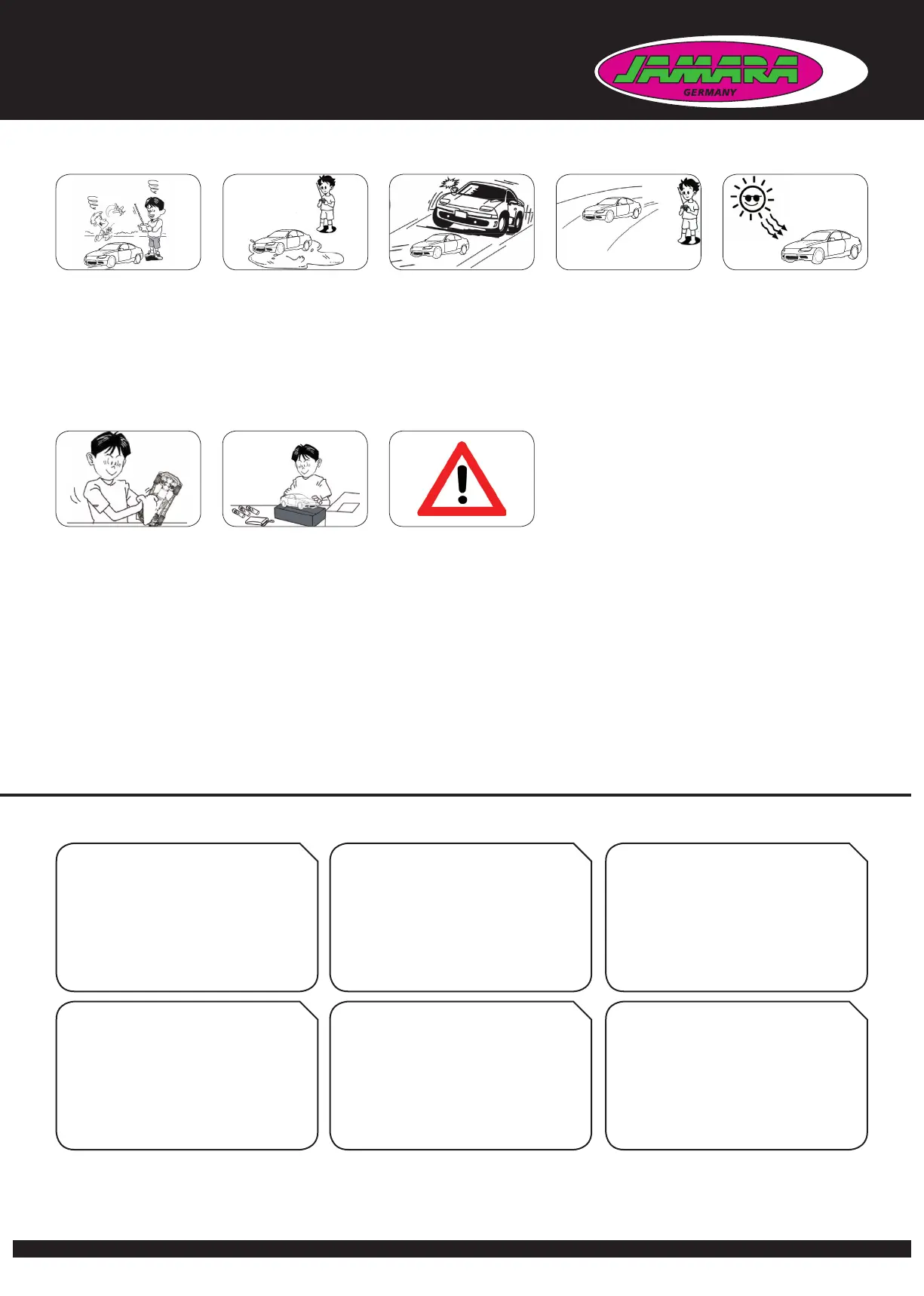 JAMARA
GERMANY