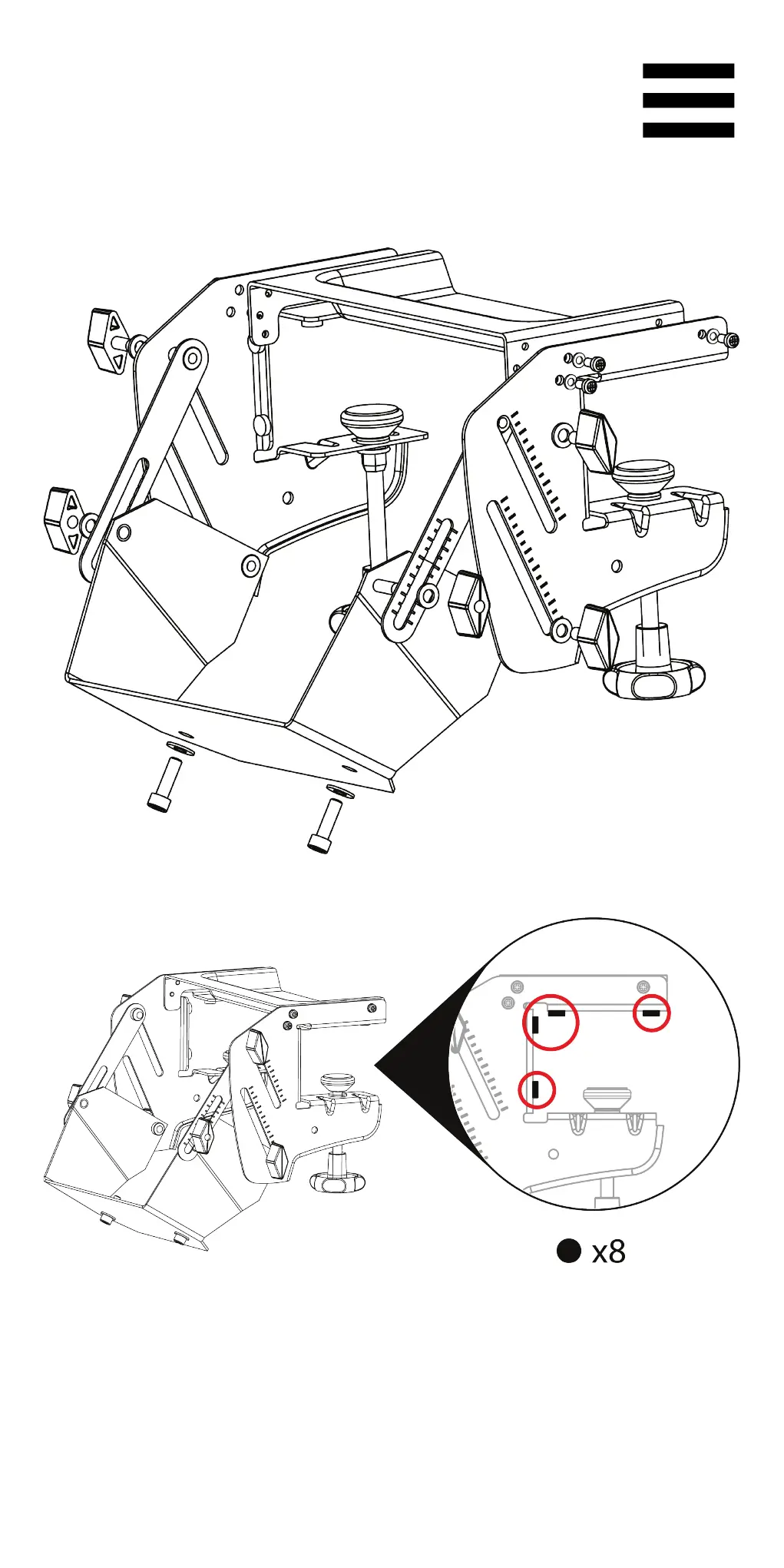 x8