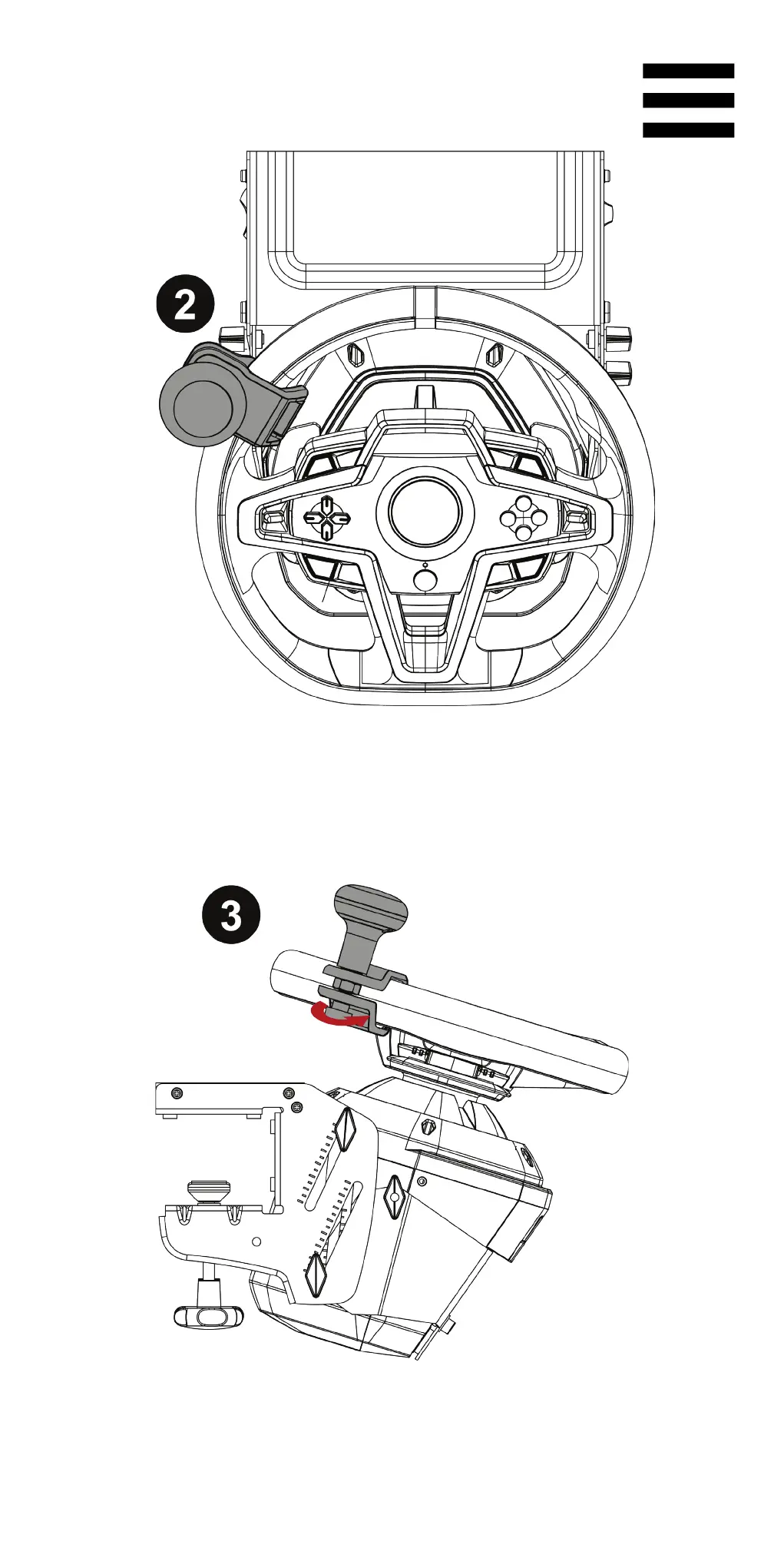 2

3