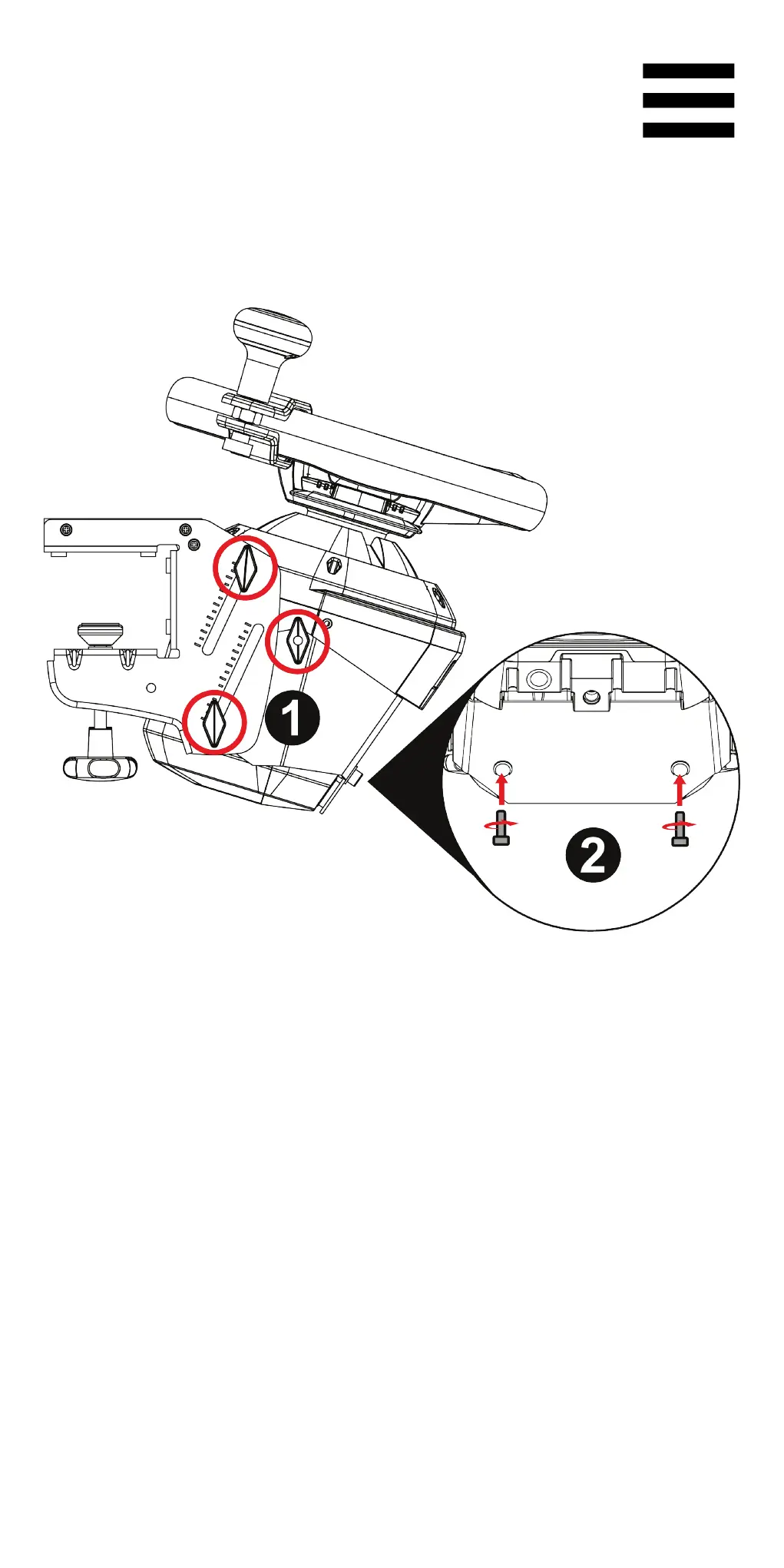 1

2