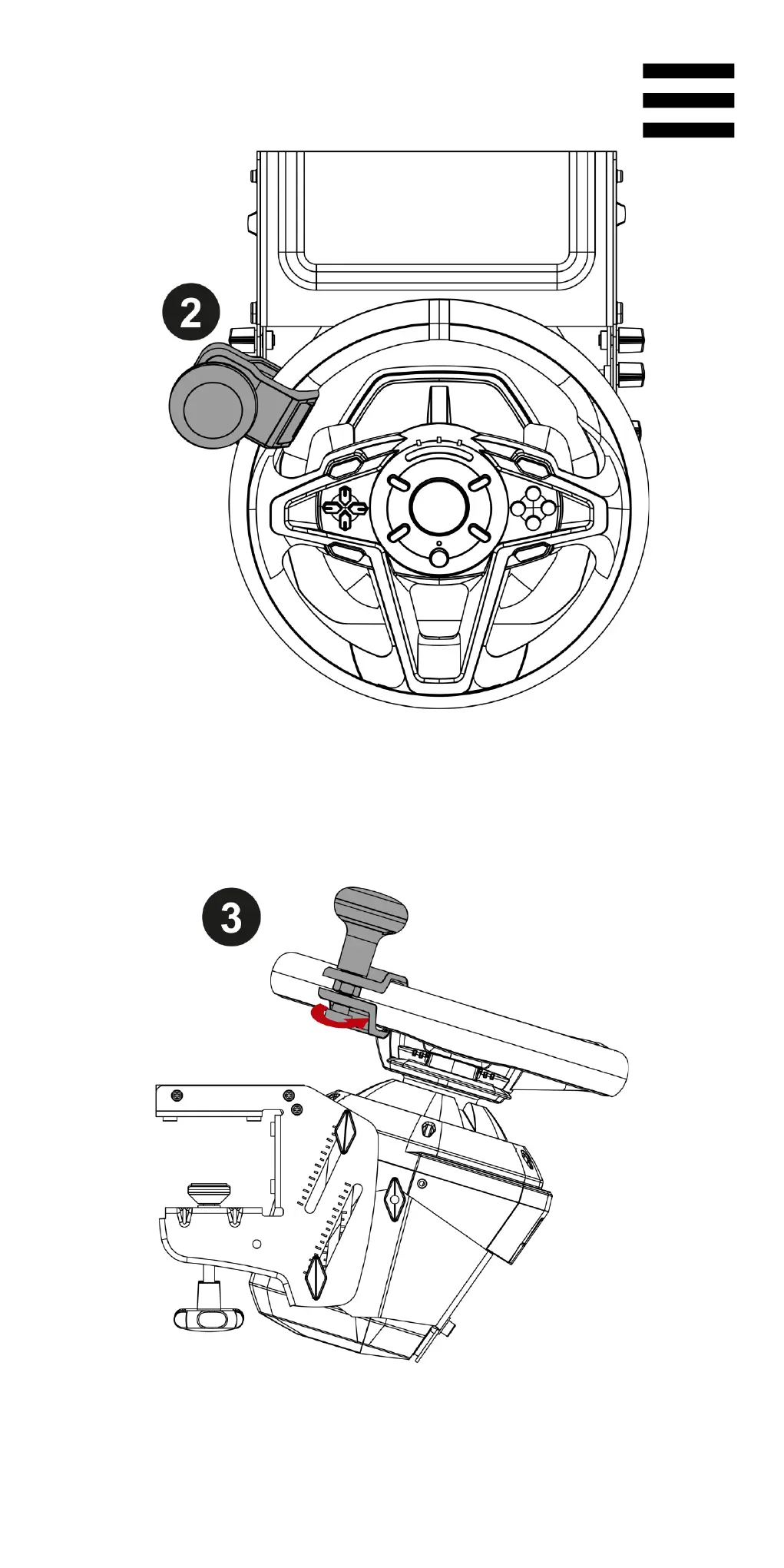 2

3