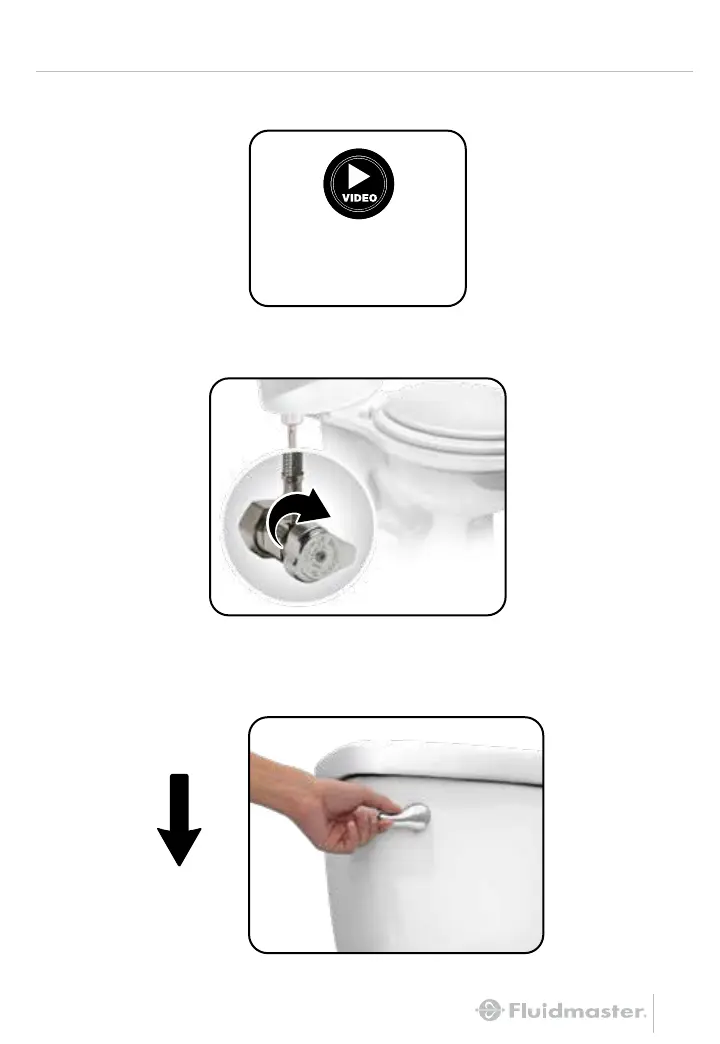 VIDEO

Fluidmaster.