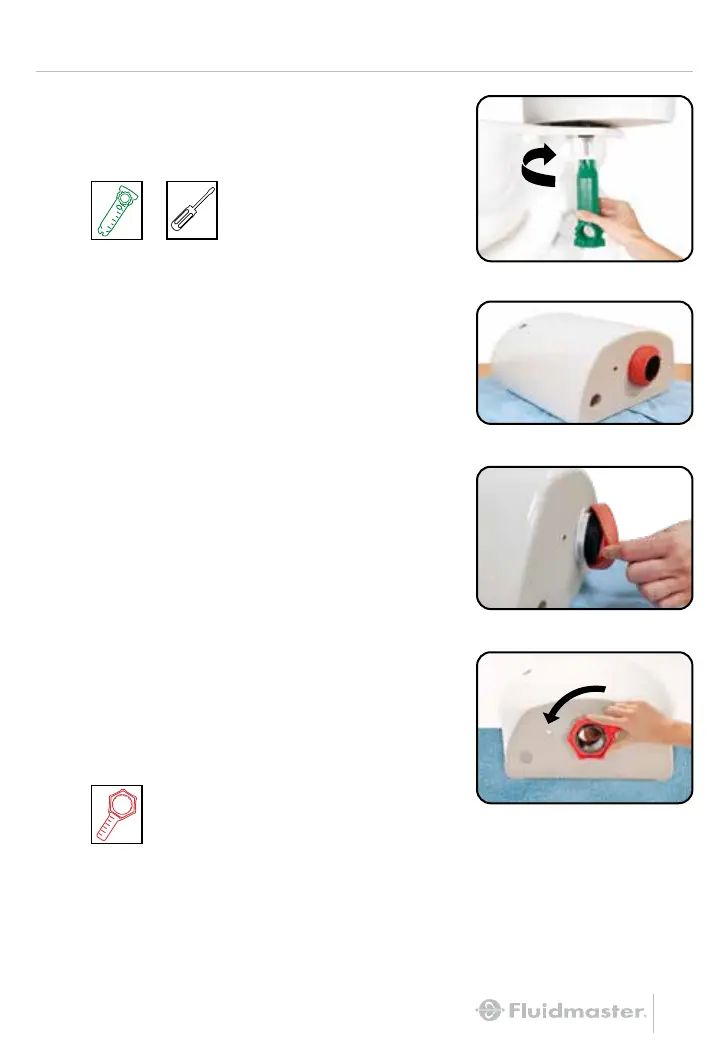 Fluidmaster.