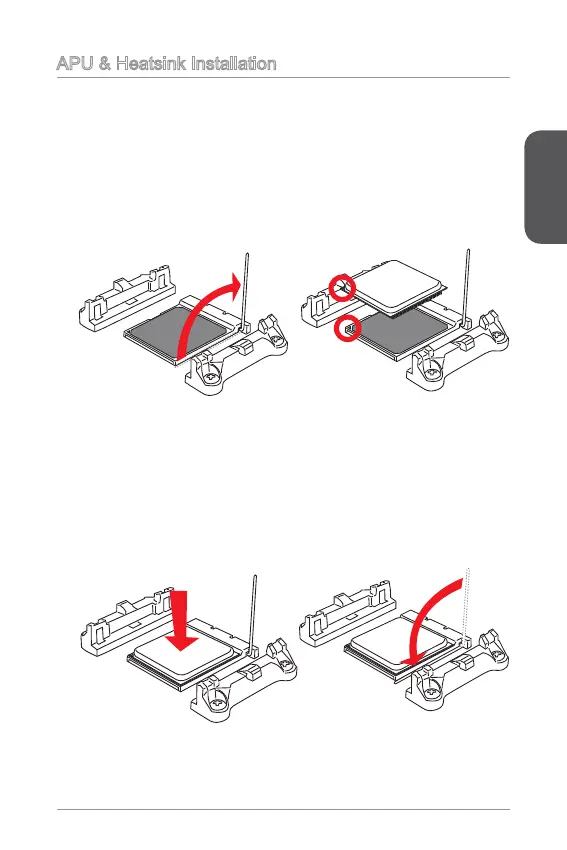 APU & Heatsink Installation