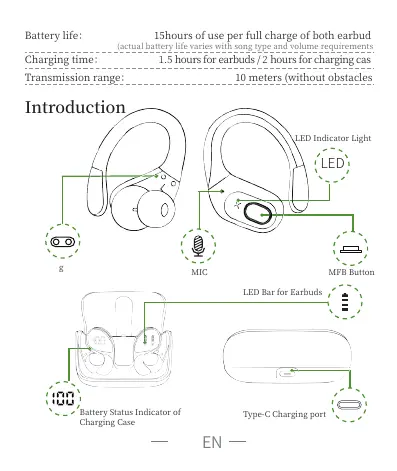 Battery life: 15hours of use per full charge of both earbud
(actual battery life varies with song type and volume requirements

Charging time: 1.5 hours for earbuds / 2 hours for charging cas

Transmission range: 10 meters (without obstacles

Introduction

LED Indicator Light

LED

g

MIC

MFB Button

LED Bar for Earbuds

100

Battery Status Indicator of Charging Case

Type-C Charging port

— EN —