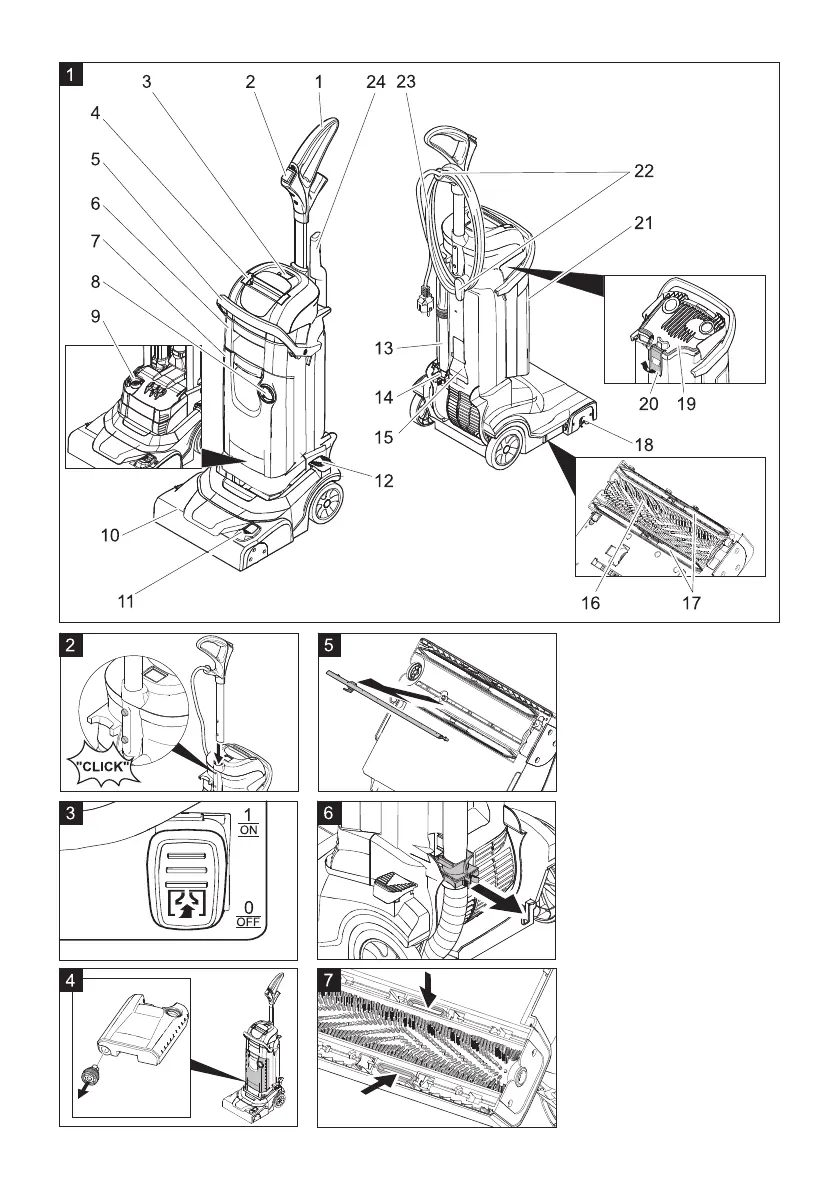 1
3 2 1 24 23
4
5
6
7
8
9
22
21
13
14
15
20 19
18
12
10
11
16 17

2
"CLICK"

5

3
1
ON
0
OFF

6

4

7