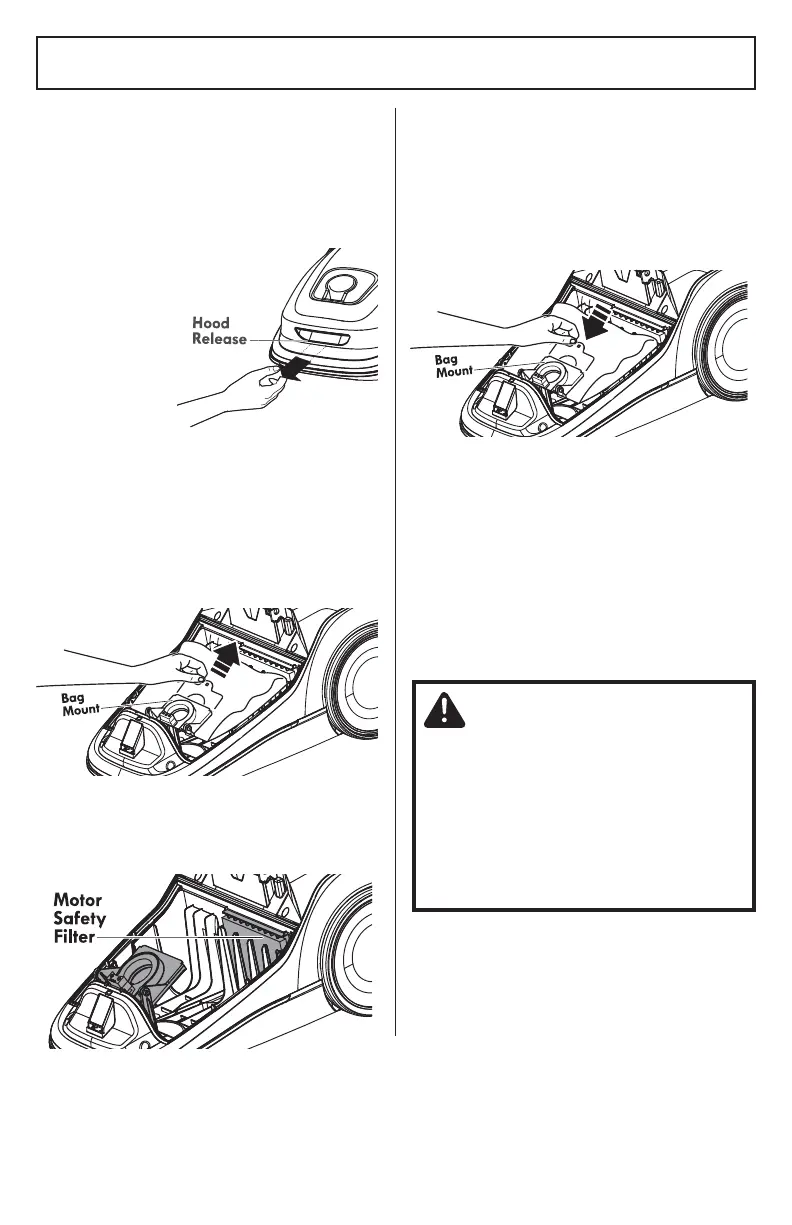 Hood Release

Bag Mount

Motor Safety Filter

Bag Mount