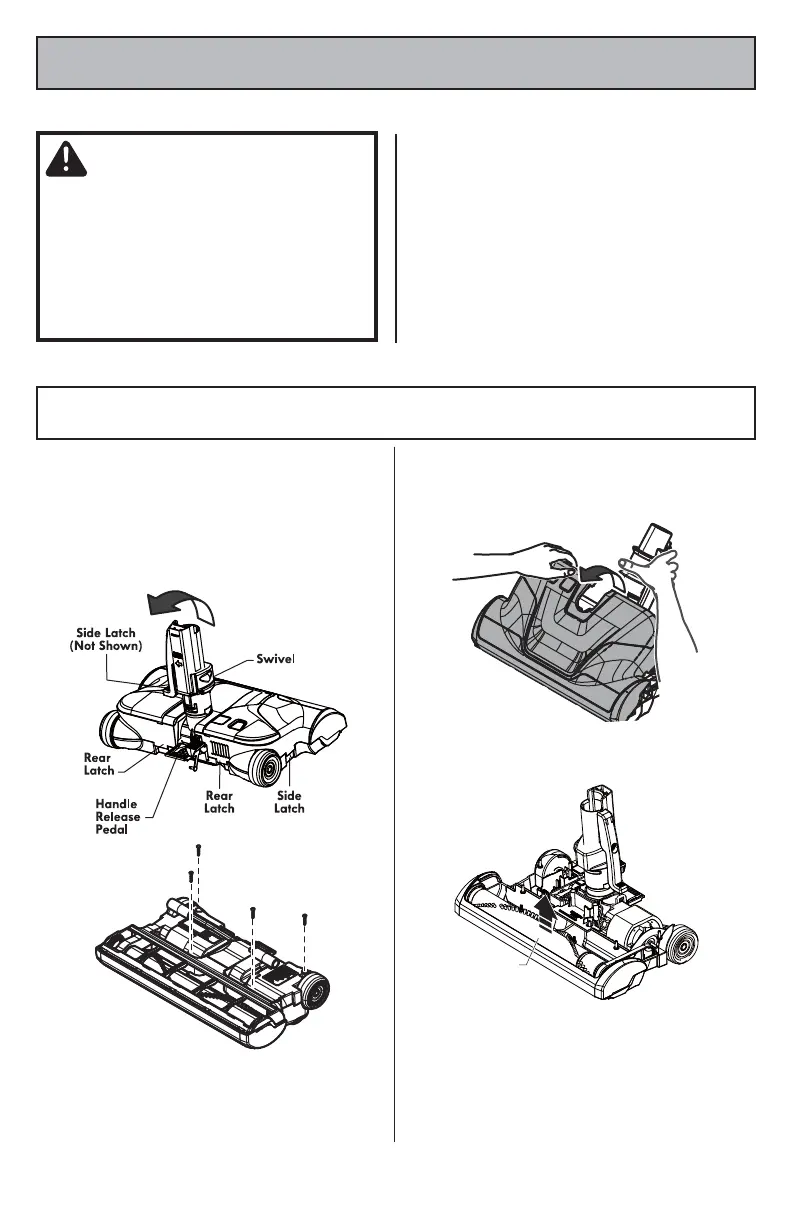 Side Latch (Not Shown)

Swivel

Rear Latch

Handle Release Pedal

Rear Latch

Side Latch