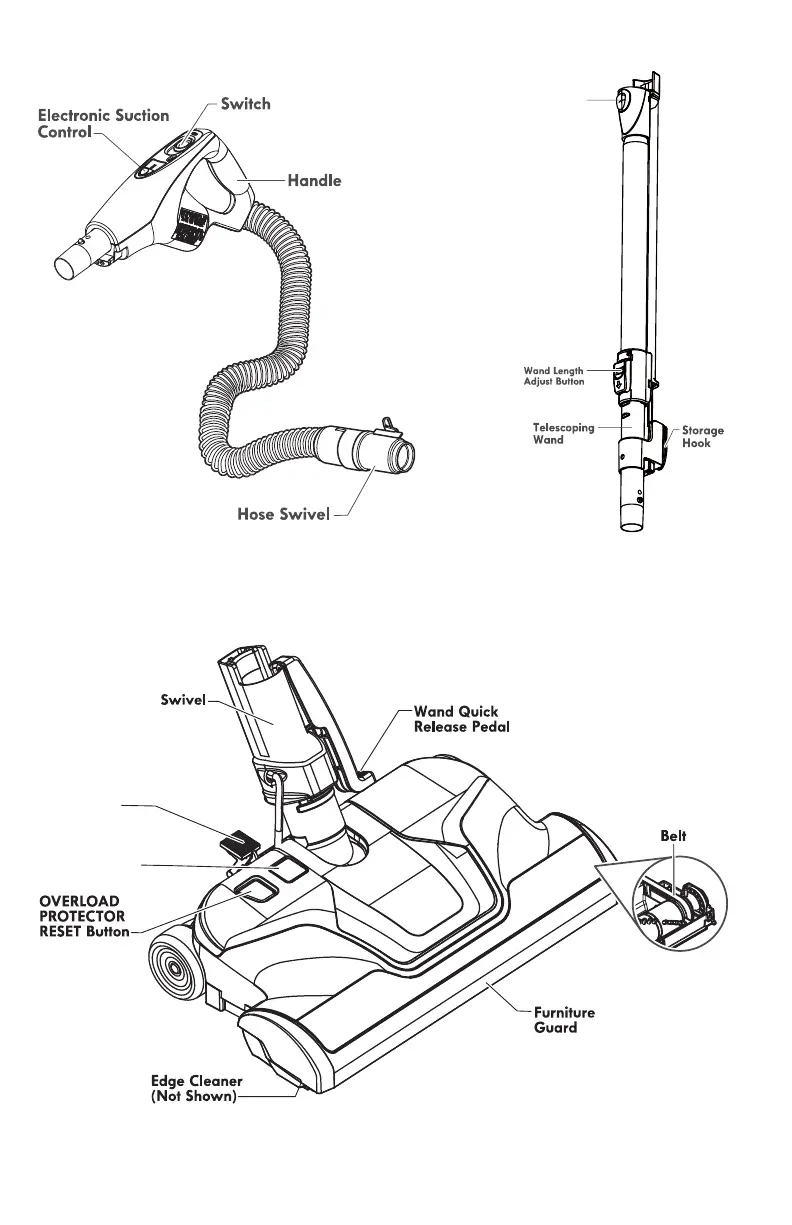 Electronic Suction Control

Switch

Handle

Hose Swivel

Wand Length Adjust Button

Telescoping Wand

Storage Hook

Swivel

Wand Quick Release Pedal

Belt

OVERLOAD PROTECTOR RESET Button

Furniture Guard

Edge Cleaner (Not Shown)