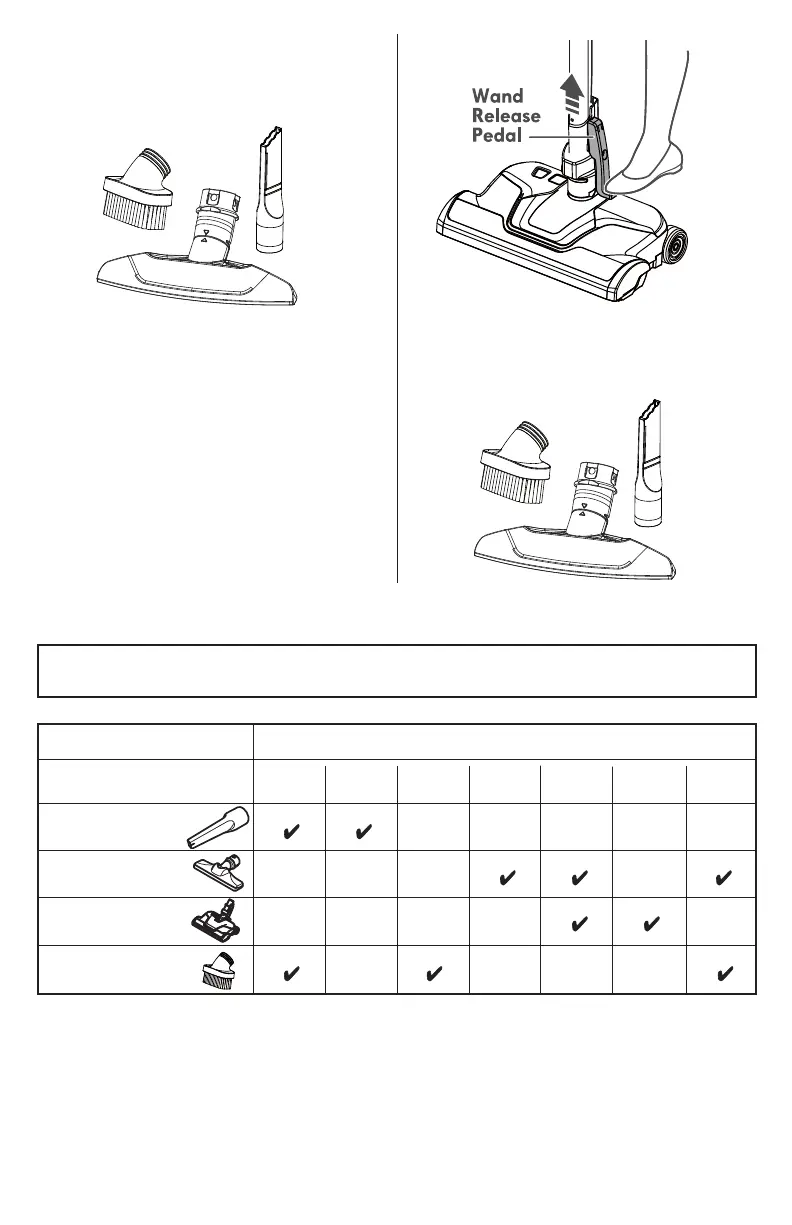 Wand
Release
Pedal

|  |  |  |  |  |  |  |  |
|---|---|---|---|---|---|---|---|
|  |  |  |  |  |  |  |  |
|  | ✔ | ✔ |  |  |  |  |  |
|  |  |  |  | ✔ | ✔ |  | ✔ |
|  |  |  |  |  | ✔ | ✔ |  |
|  | ✔ |  | ✔ |  |  |  | ✔ |