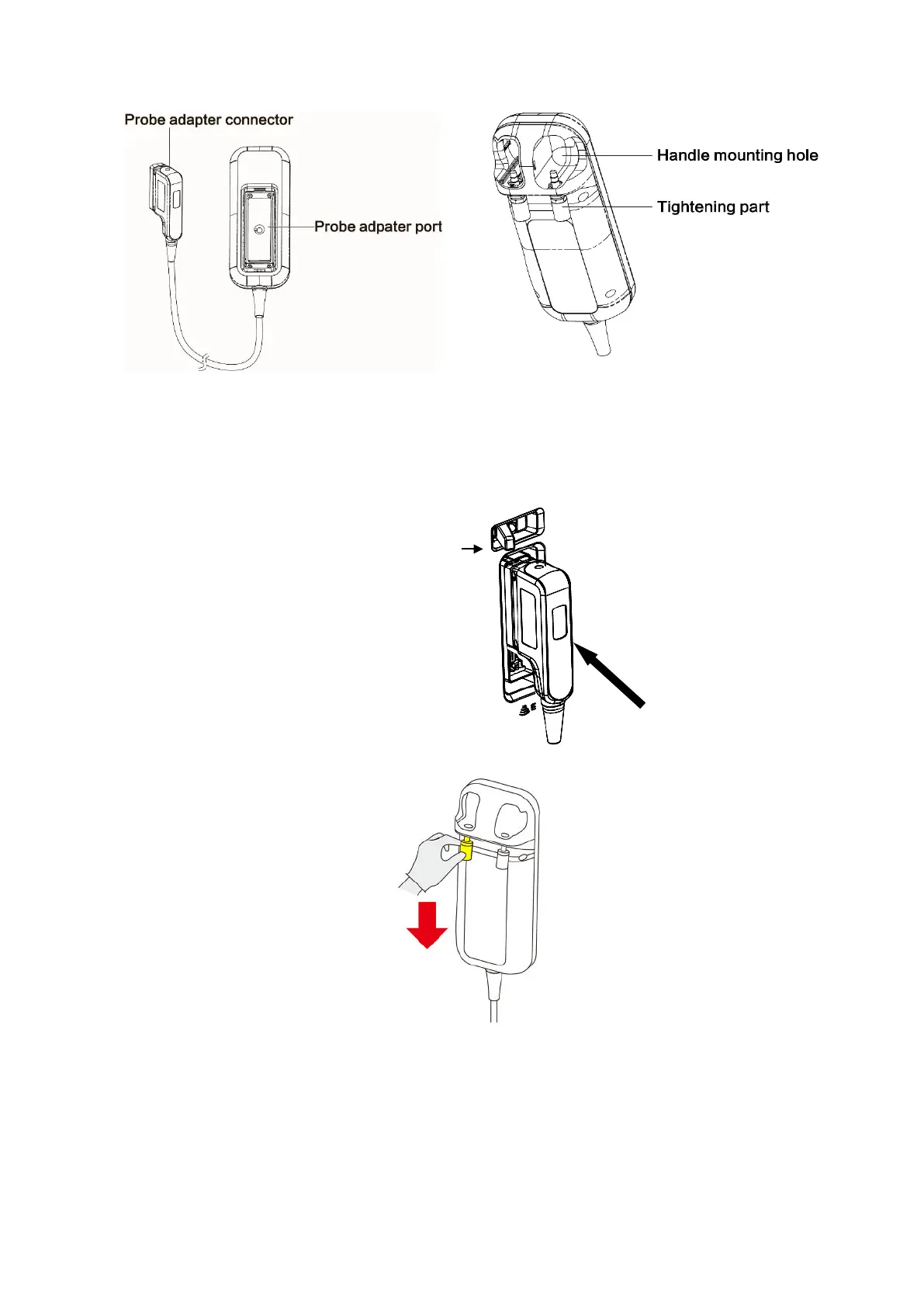 Probe adapter connector

Probe adpater port

Handle mounting hole

Tightening part