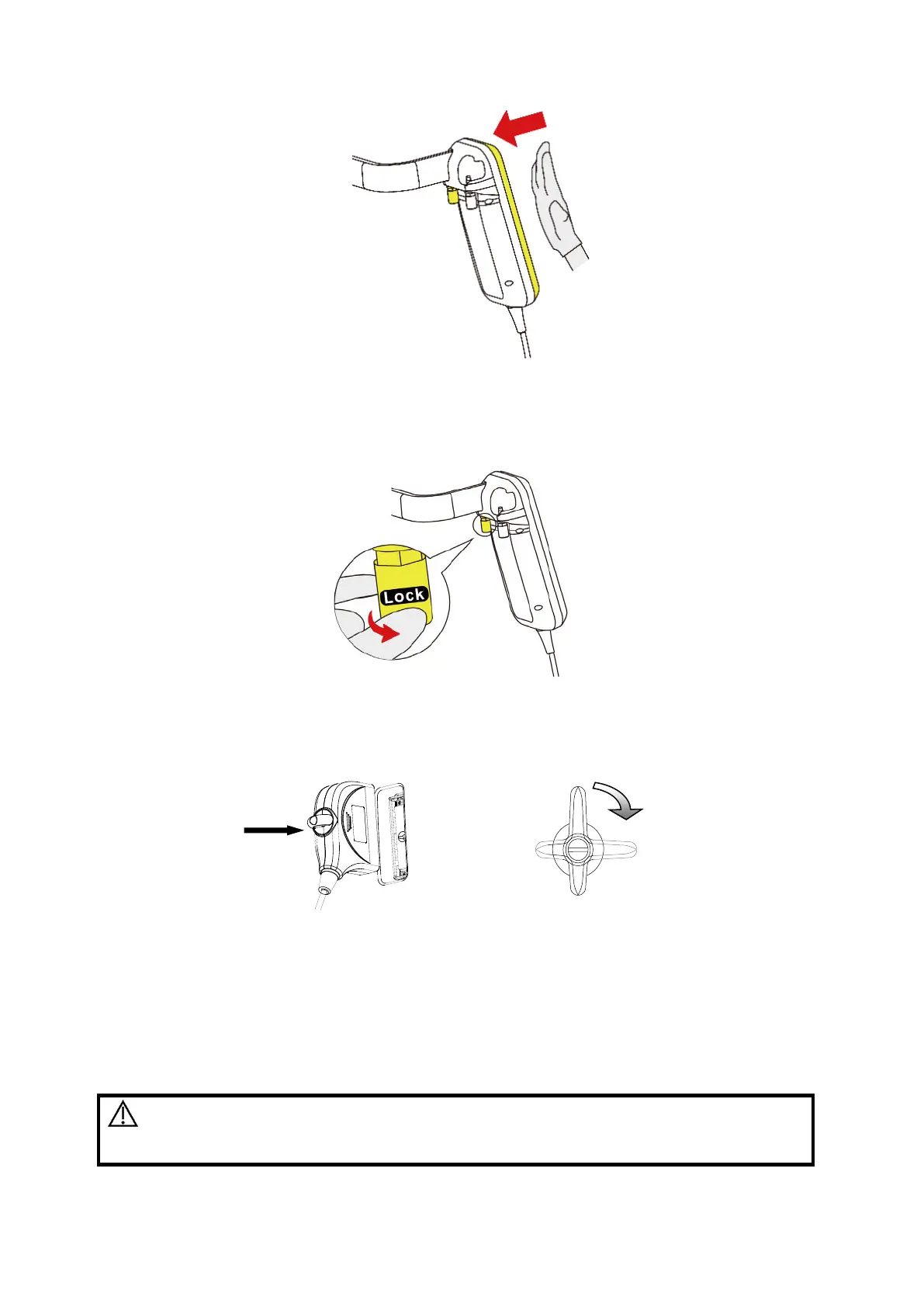 Lock