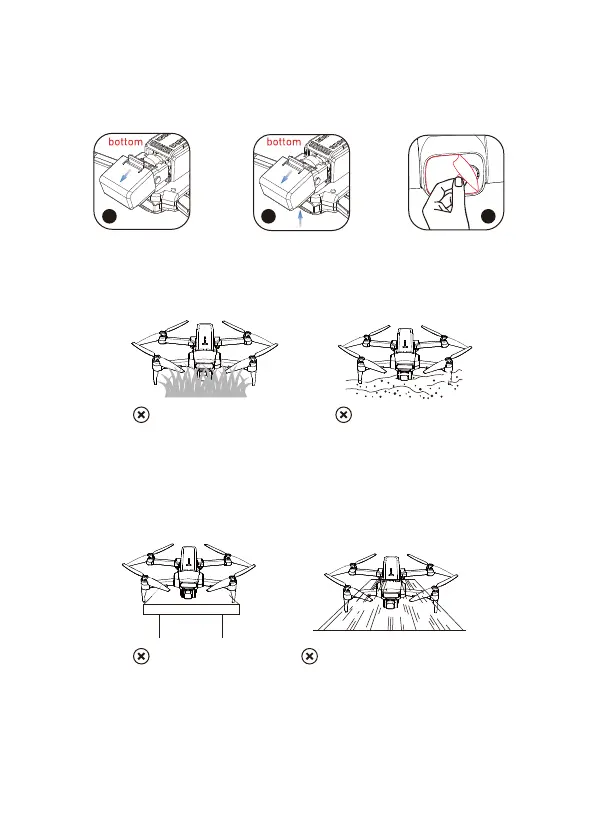 bottom

bottom