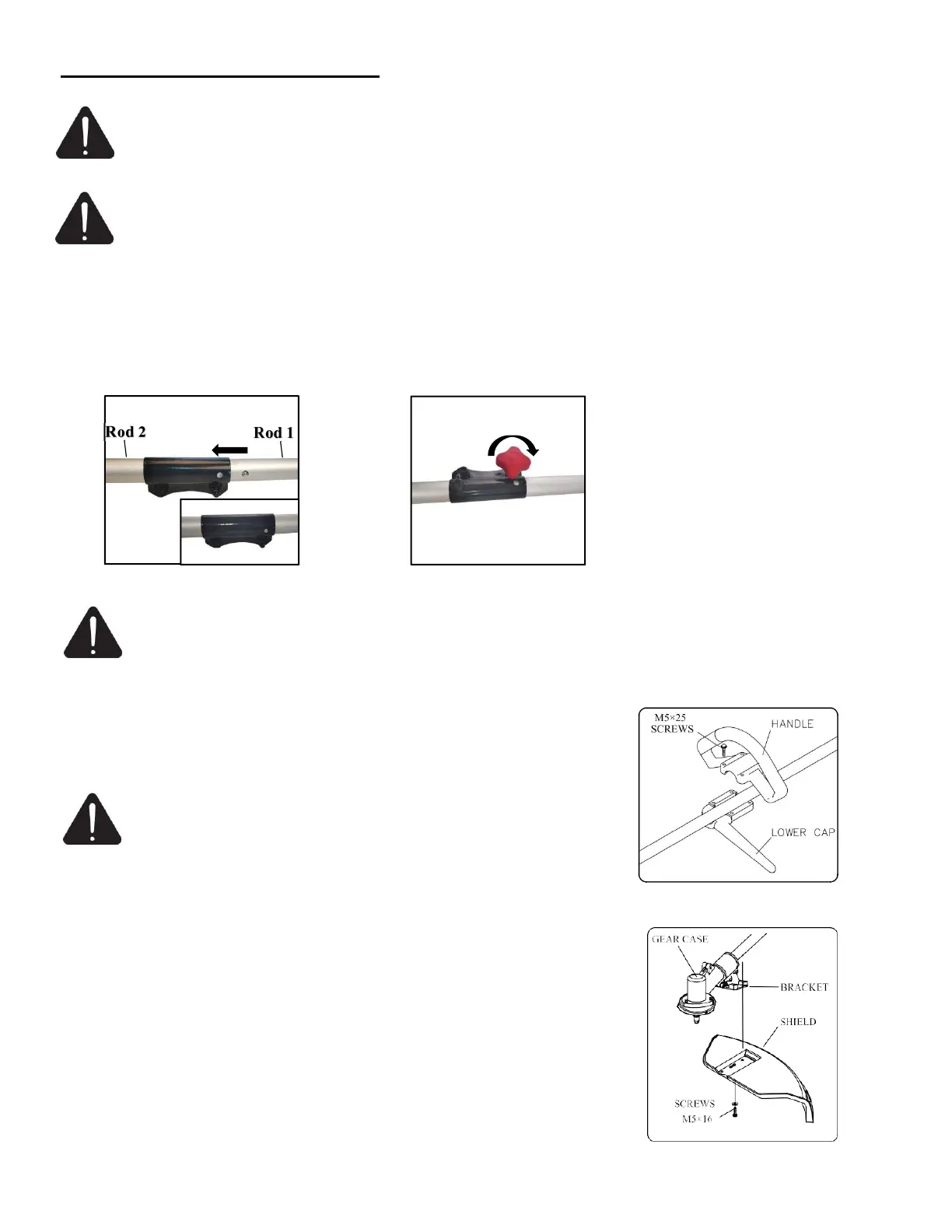 Rod 2

Rod 1

M5×25
SCREWS

HANDLE

LOWER CAP

GEAR CASE

BRACKET

SHIELD

SCREWS
M5×16