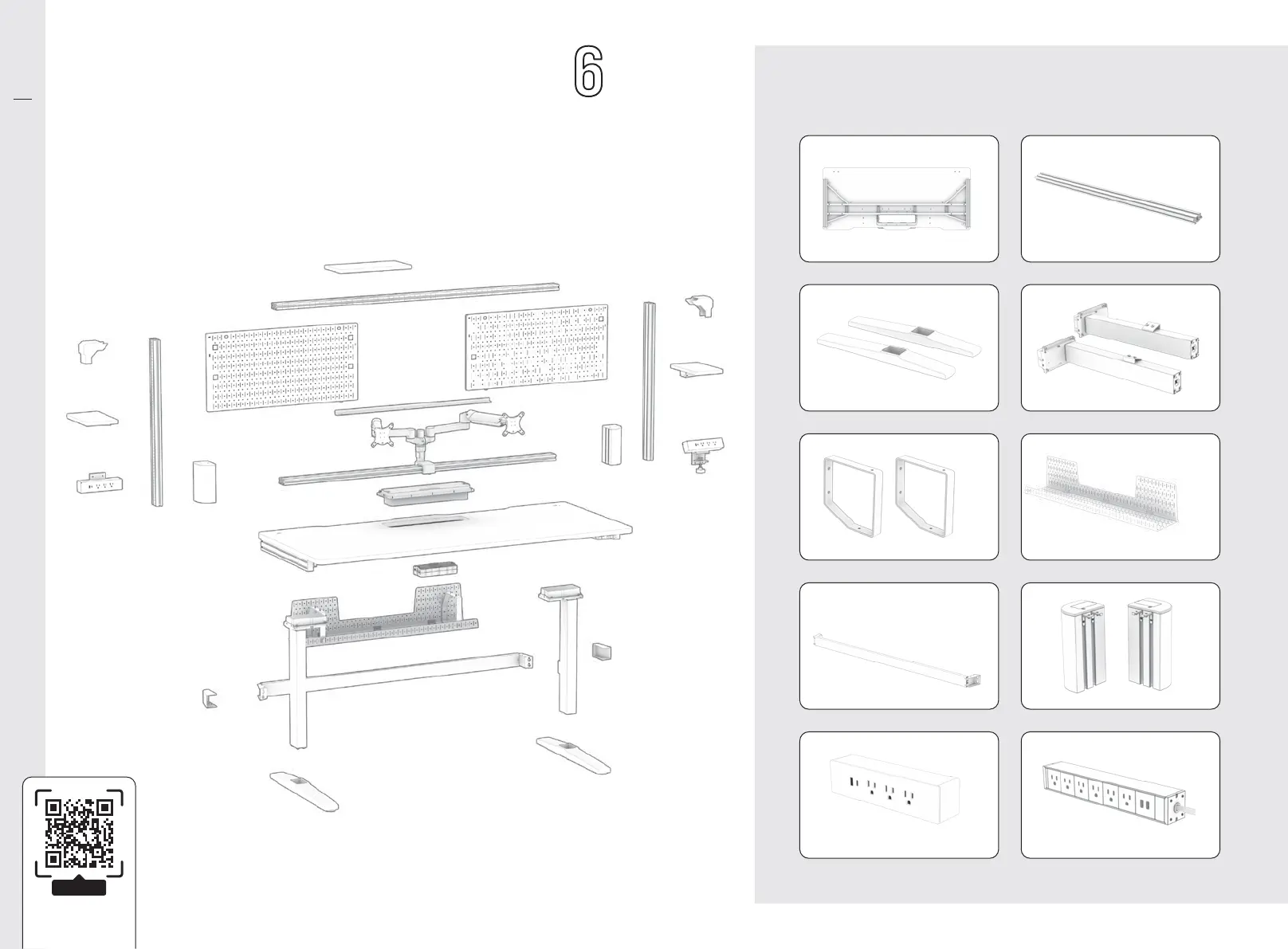 6