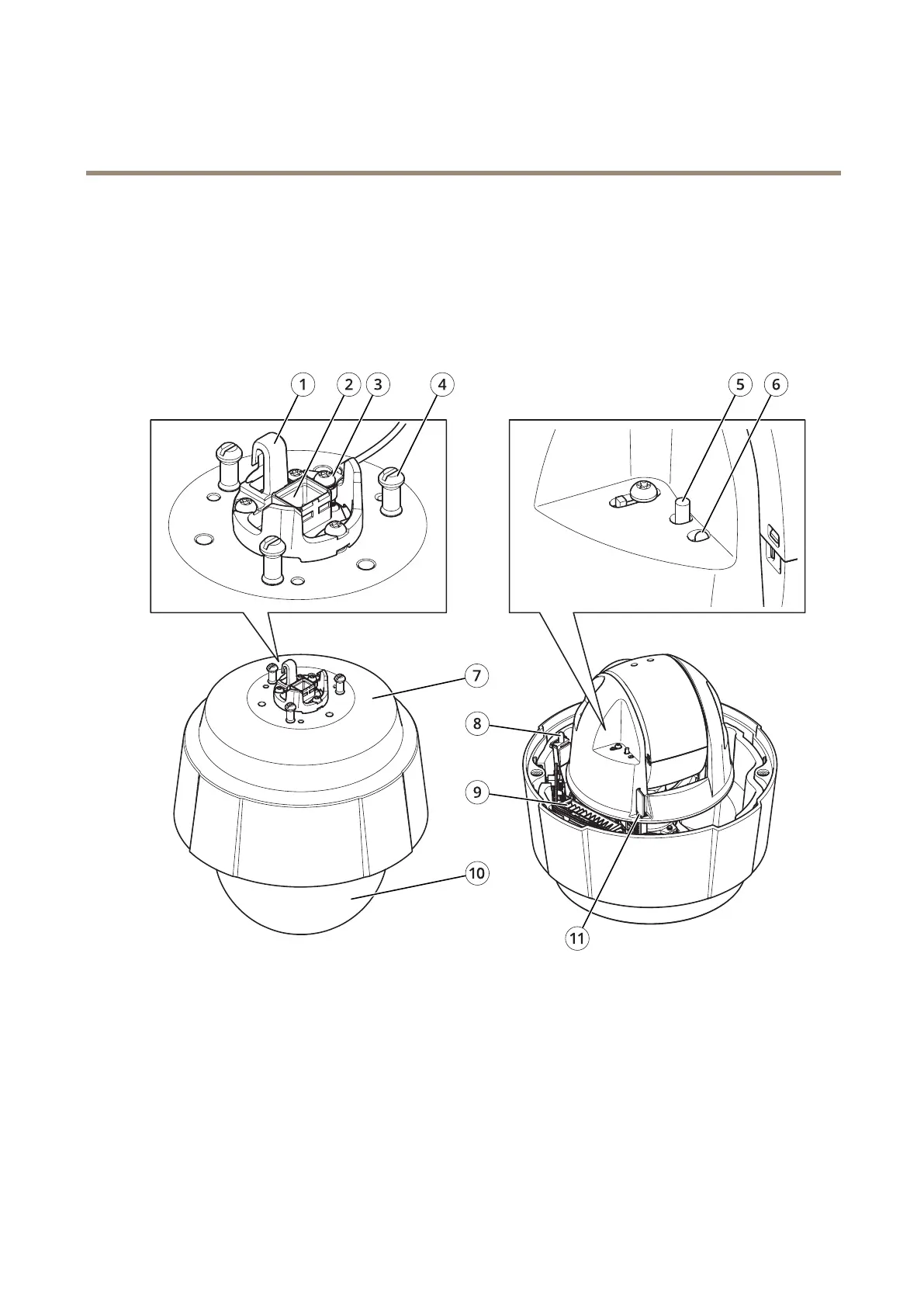 1
2
3
4
5
6
7
8
9
10
11