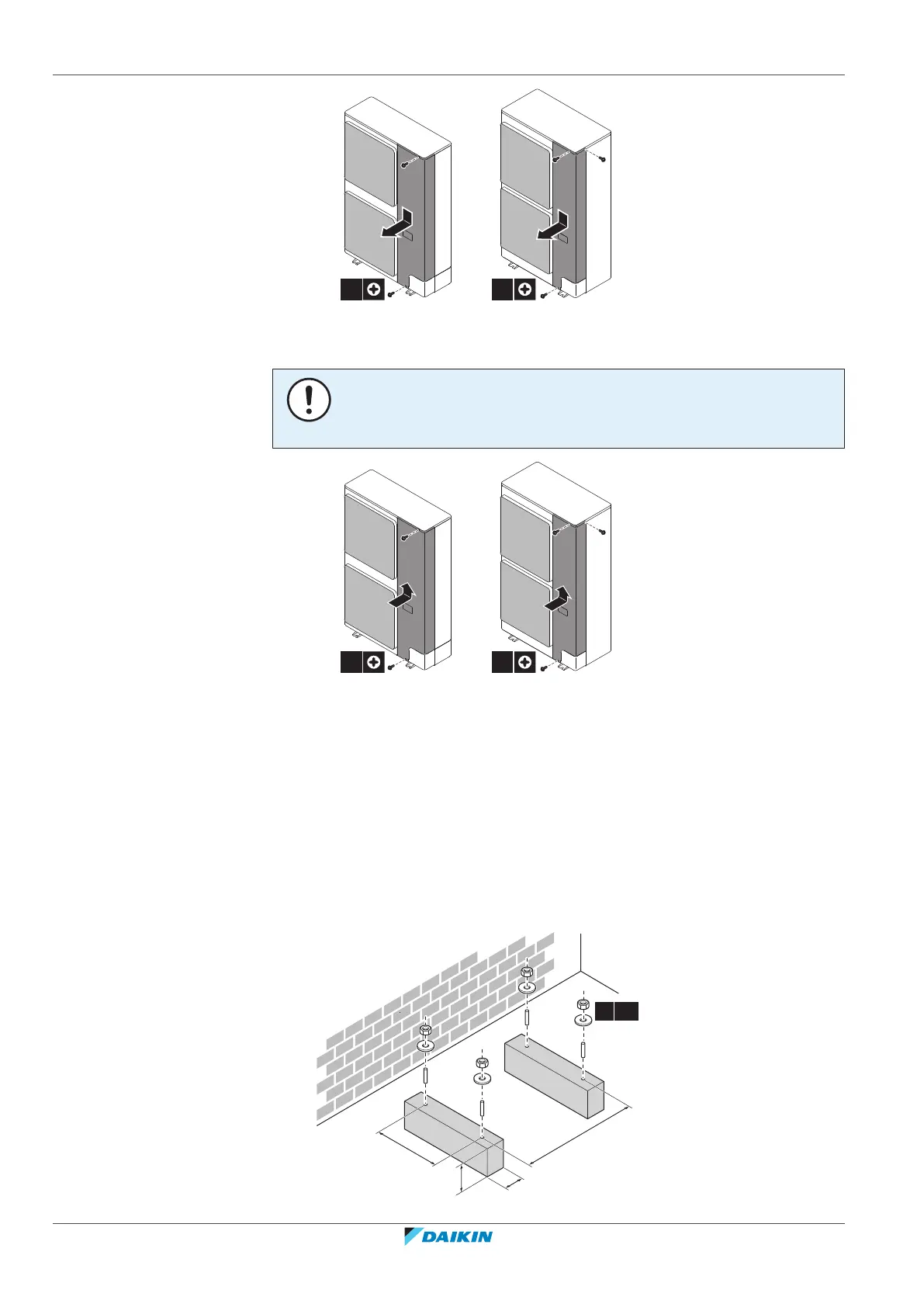 DAIKIN