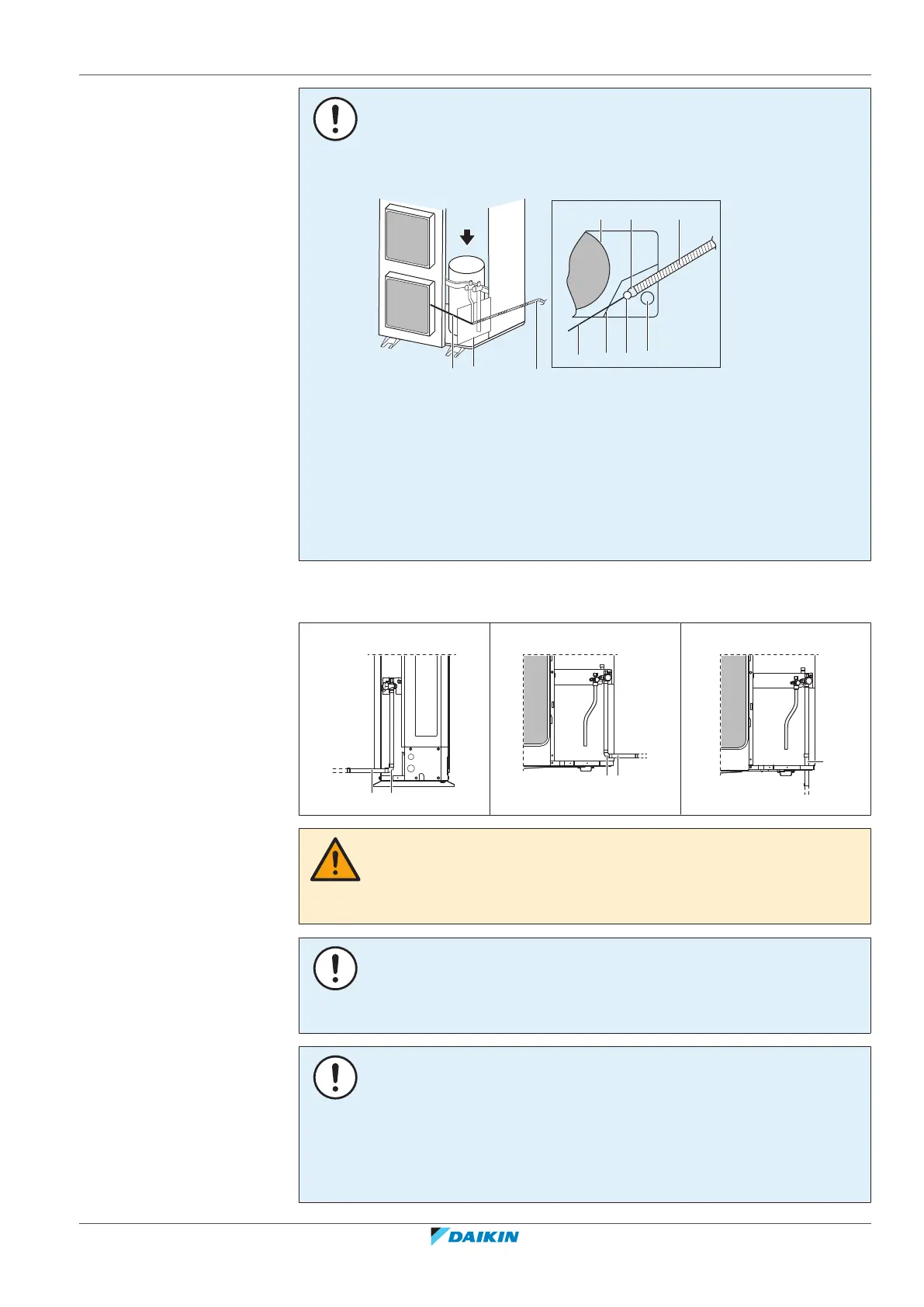 DAIKIN