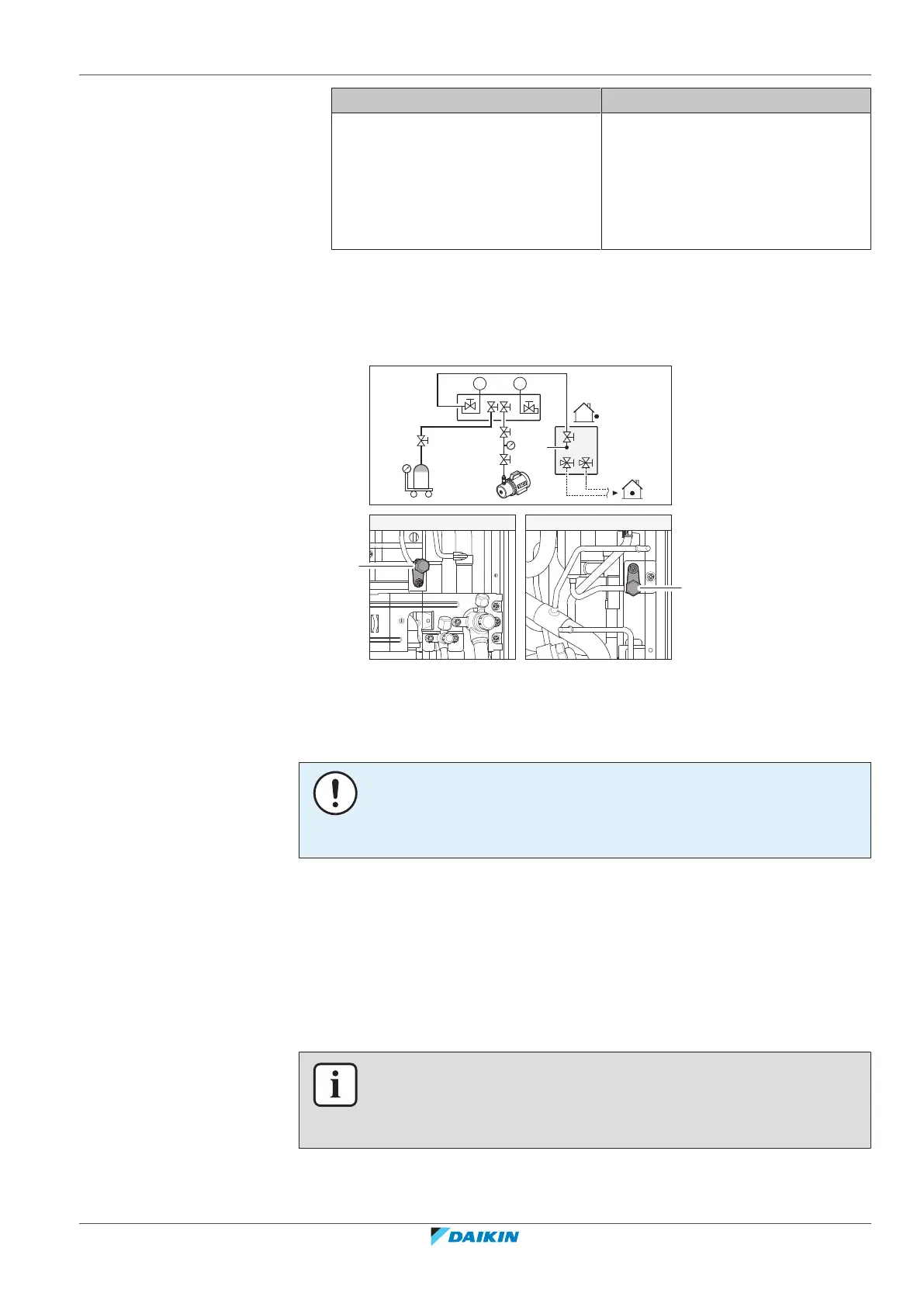 DAIKIN