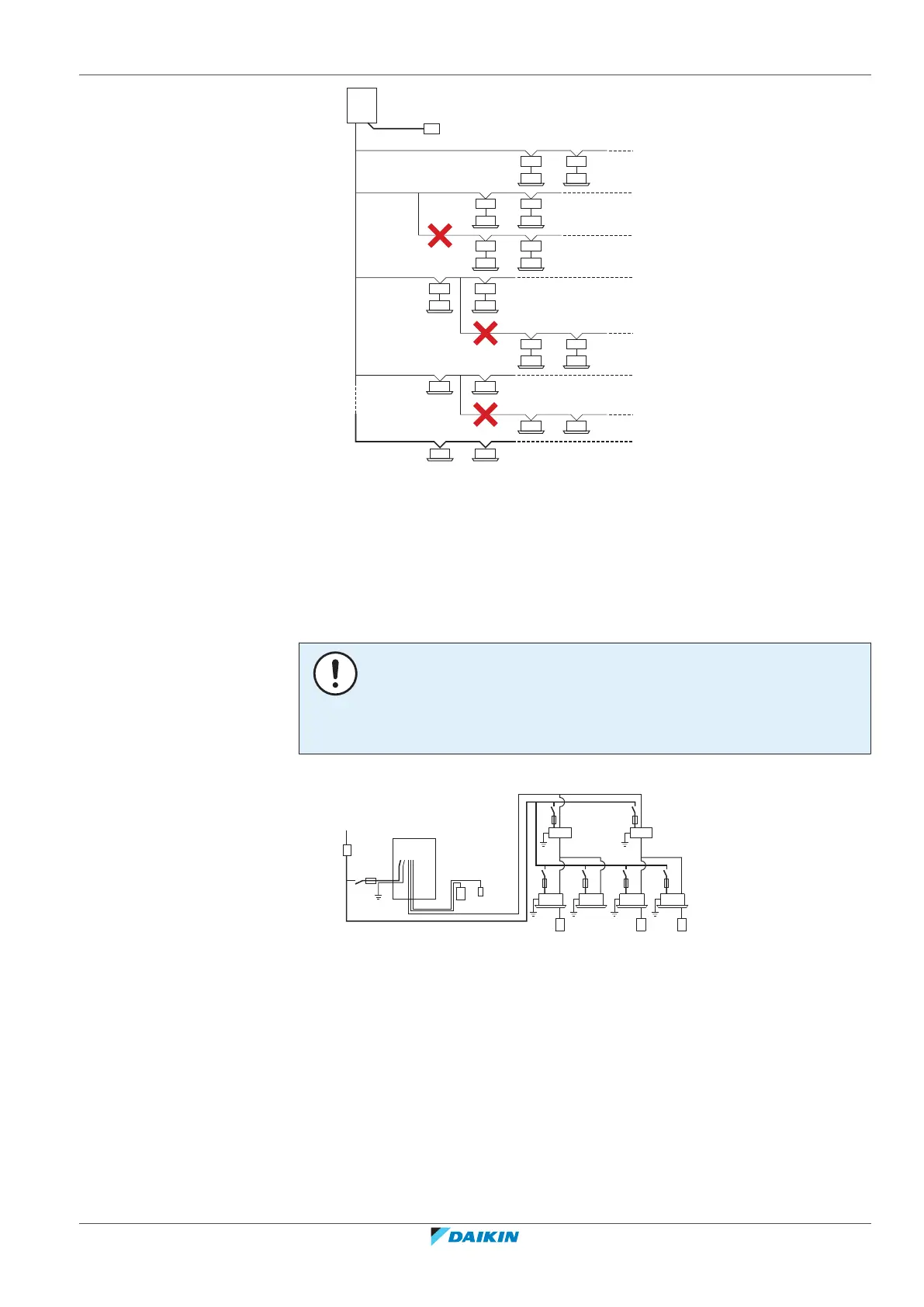 DAIKIN