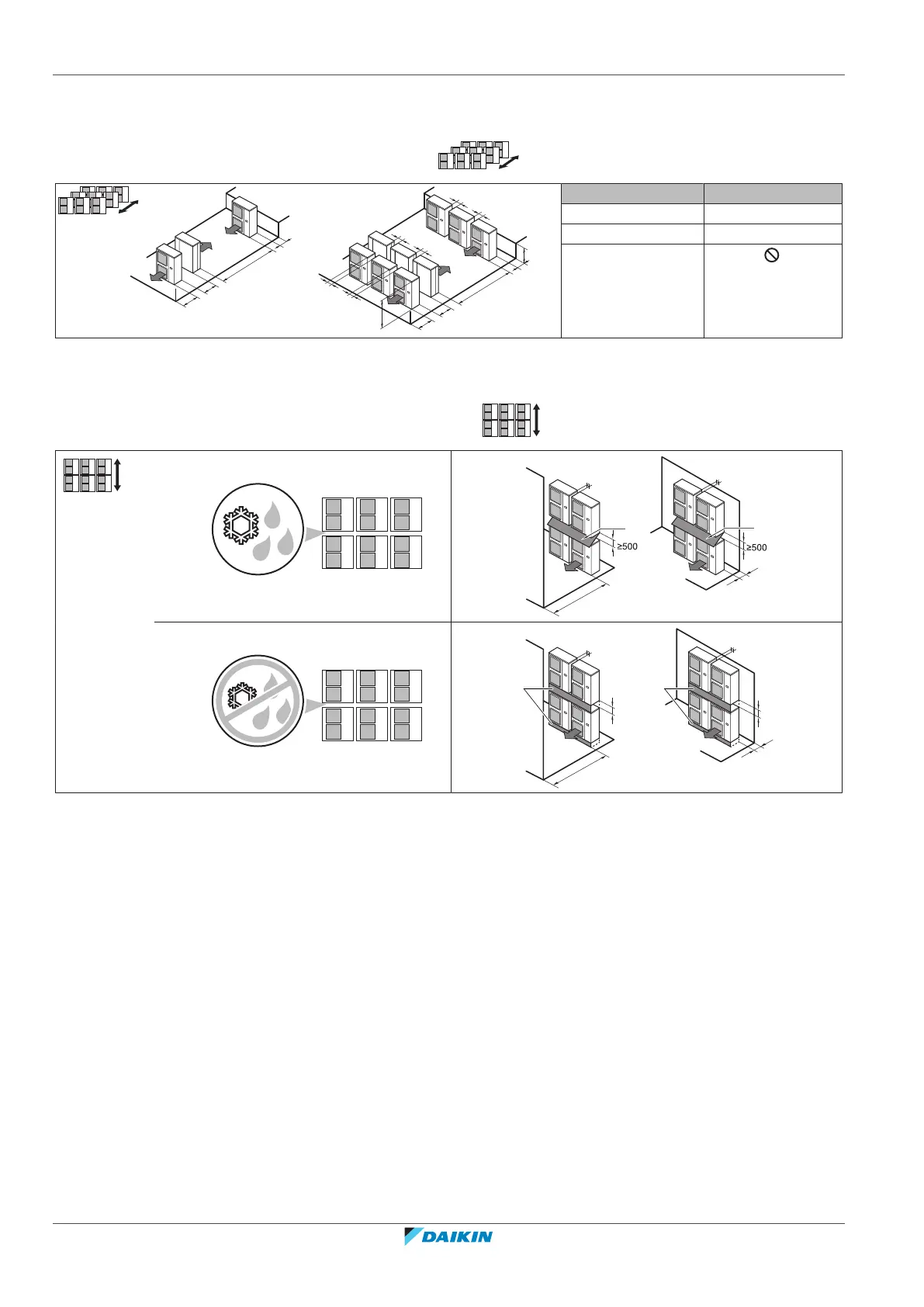 ≥500

≥500

DAIKIN