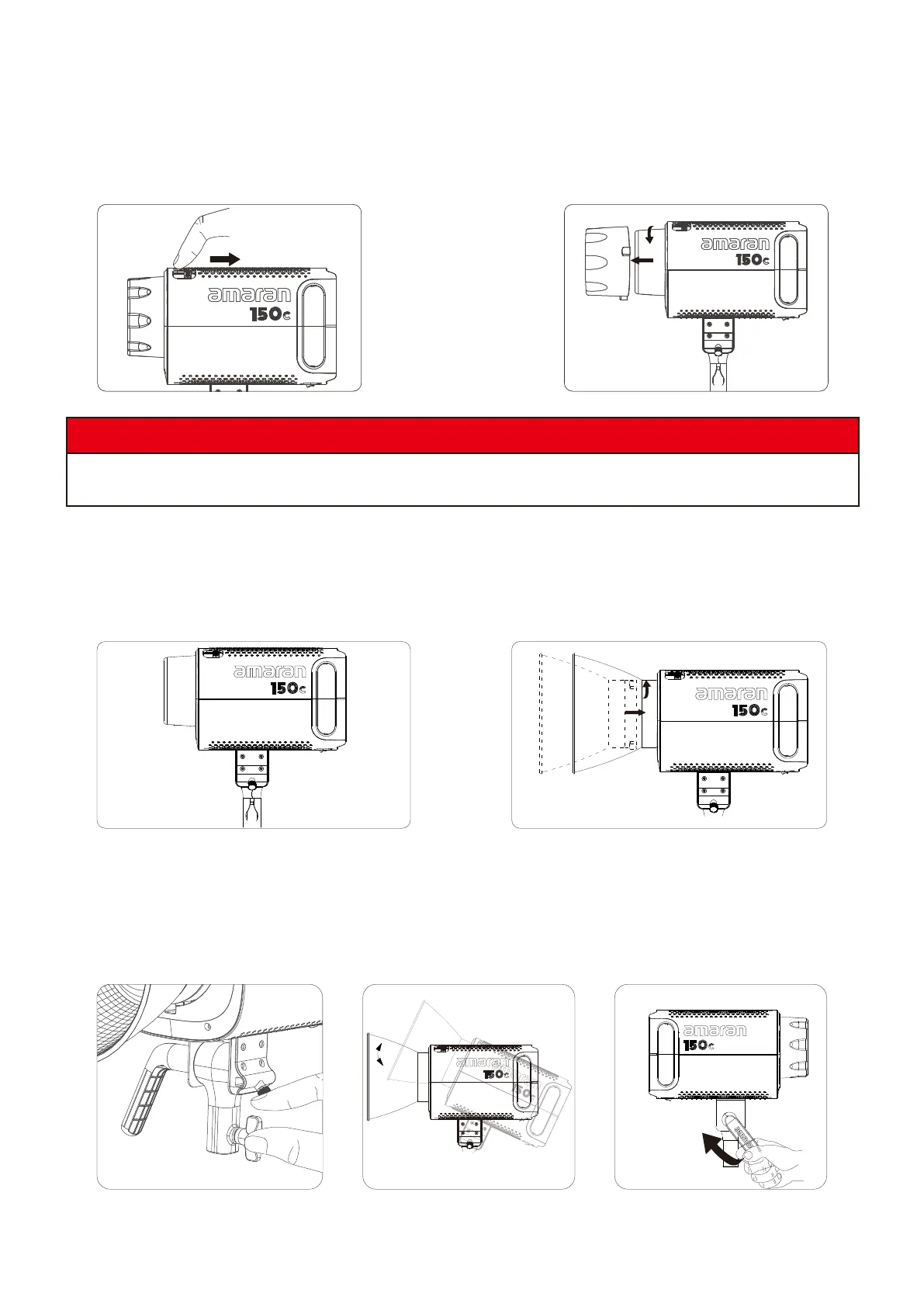 amaran 150c

amaran 150c

amaran 150c

amaran 150c

amaran 150c

amaran 150c