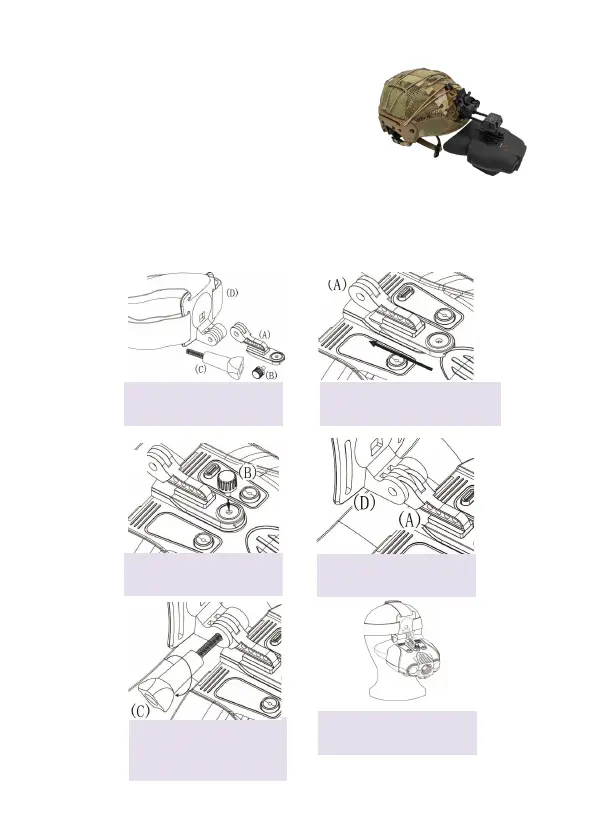 (D)

(A)

(C)

(B)

(A)

(B)

(D)

(A)

(C)