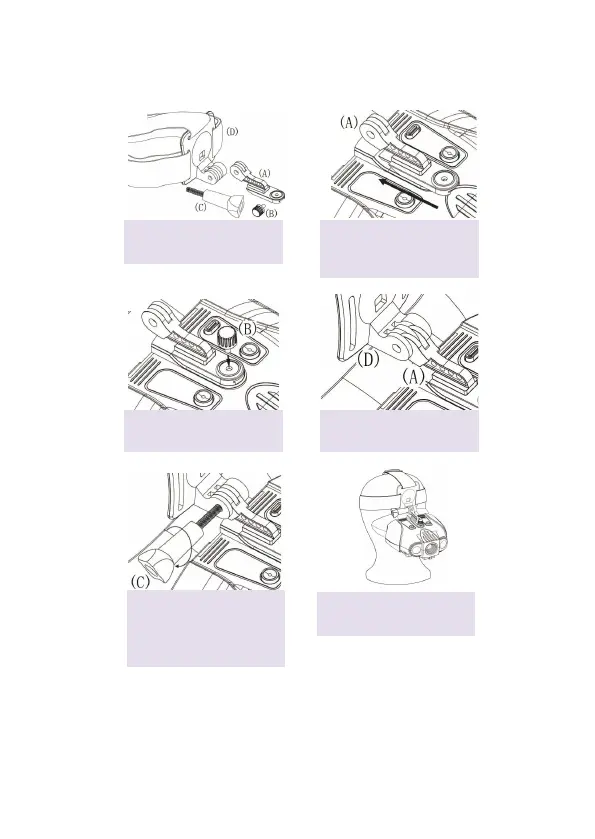 (D)
(A)
(C)
(B)

(A)

(B)

(D)
(A)

(C)