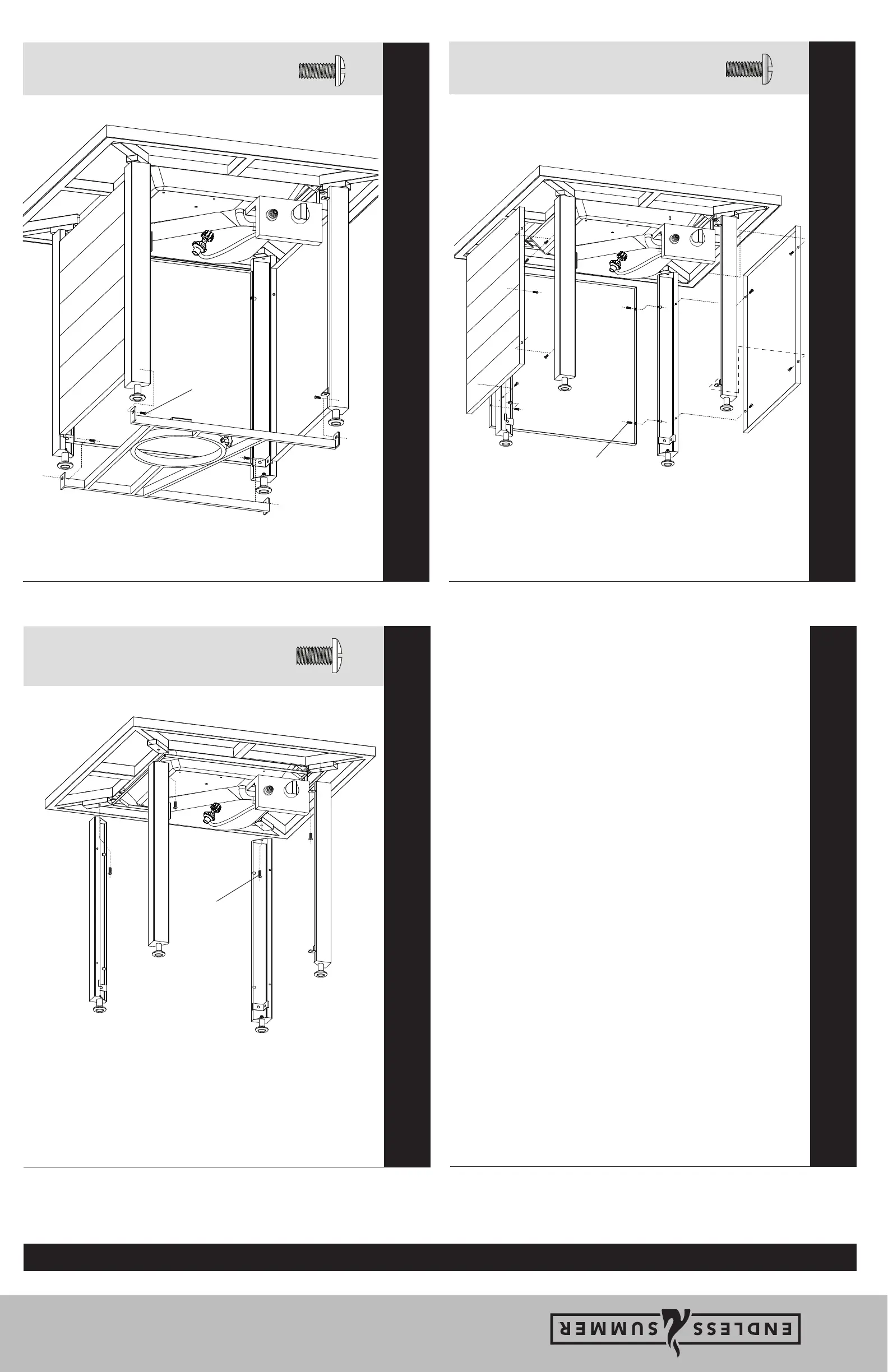 ENDLESS SUMMER