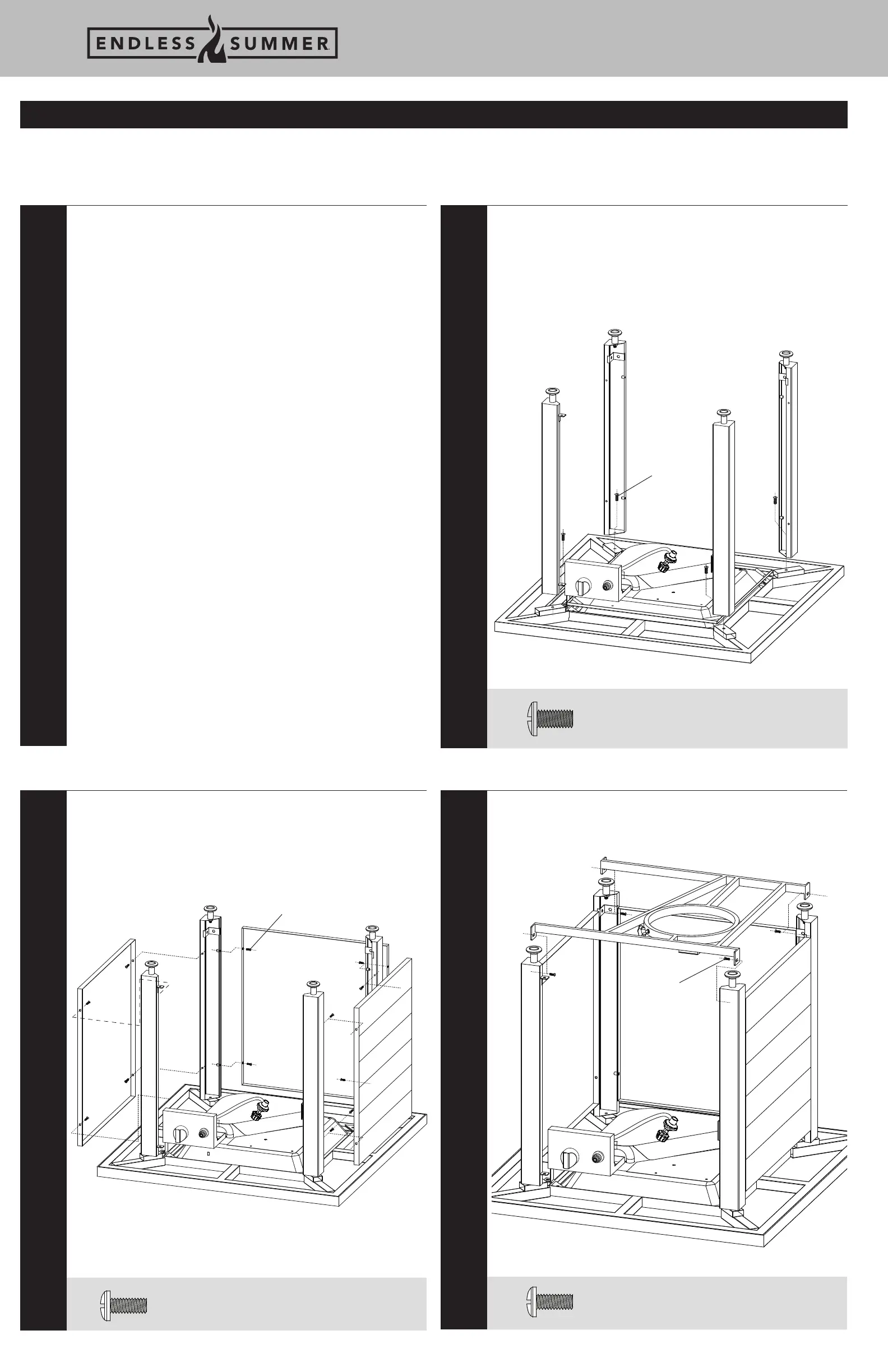 ENDLESS SUMMER