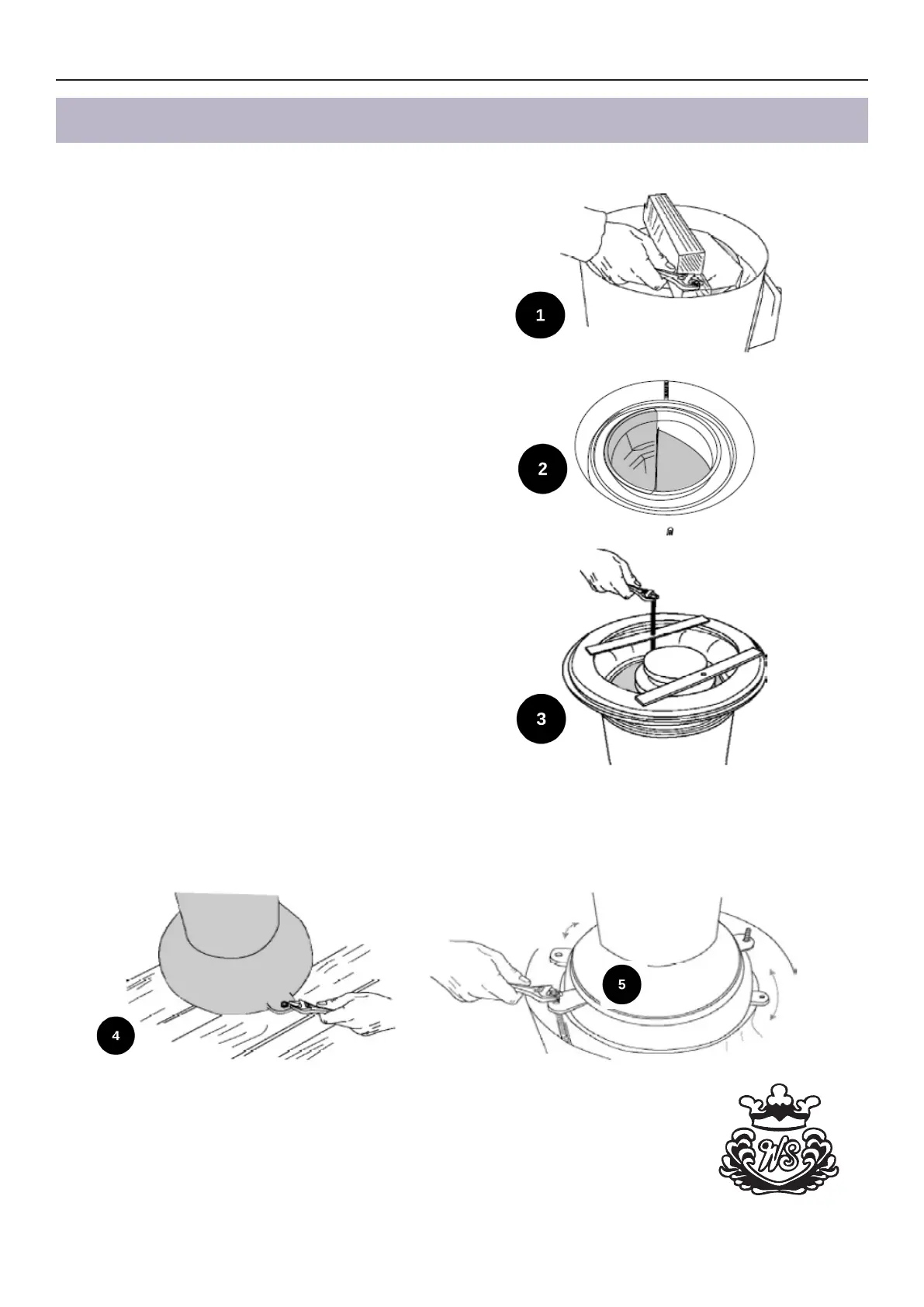 1

2

3

4

5

WS