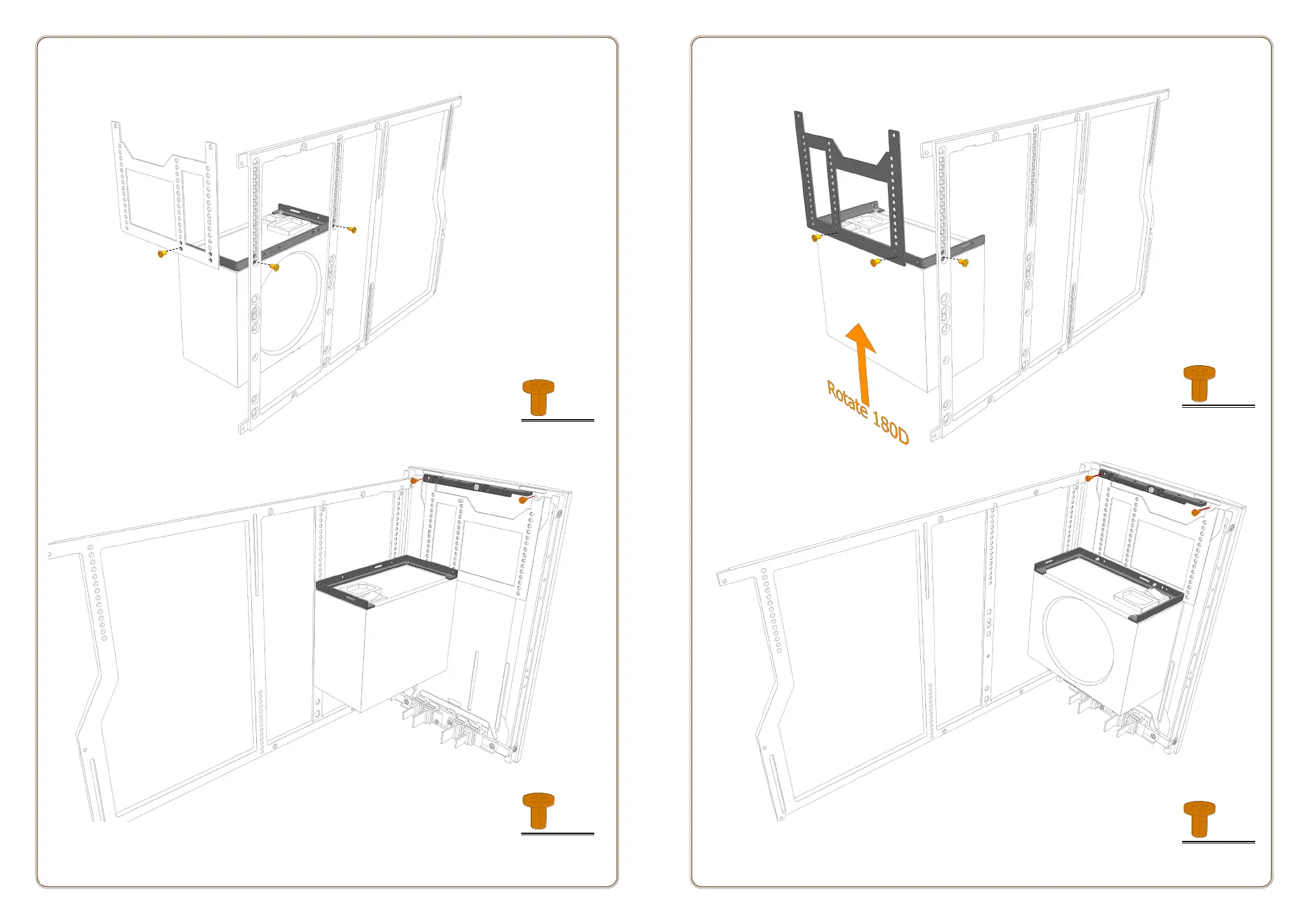 Rotate 180D