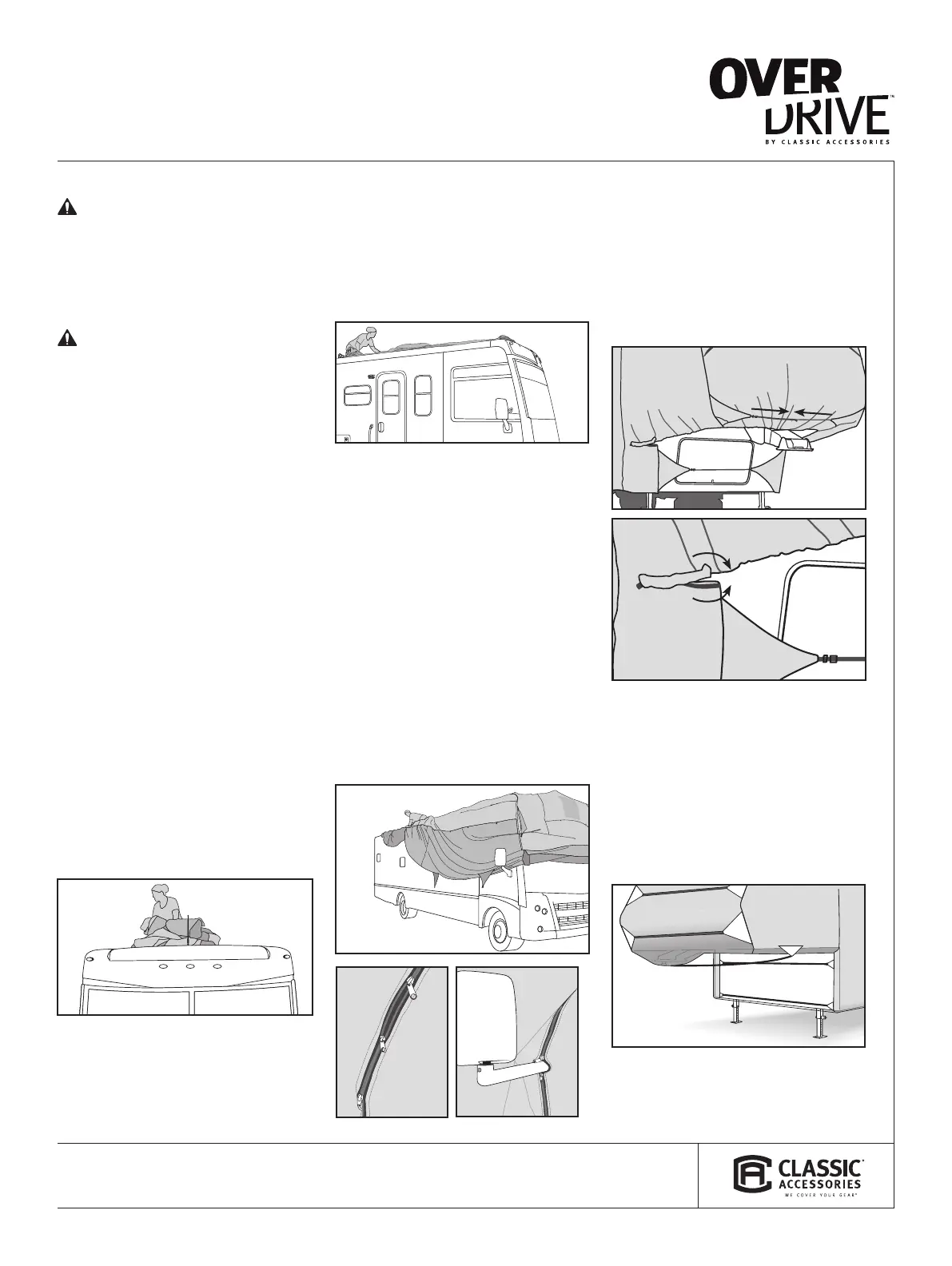 OVER DRIVE™
BY CLASSIC ACCESSORIES

CLASSIC® ACCESSORIES
WE COVER YOUR GEAR®