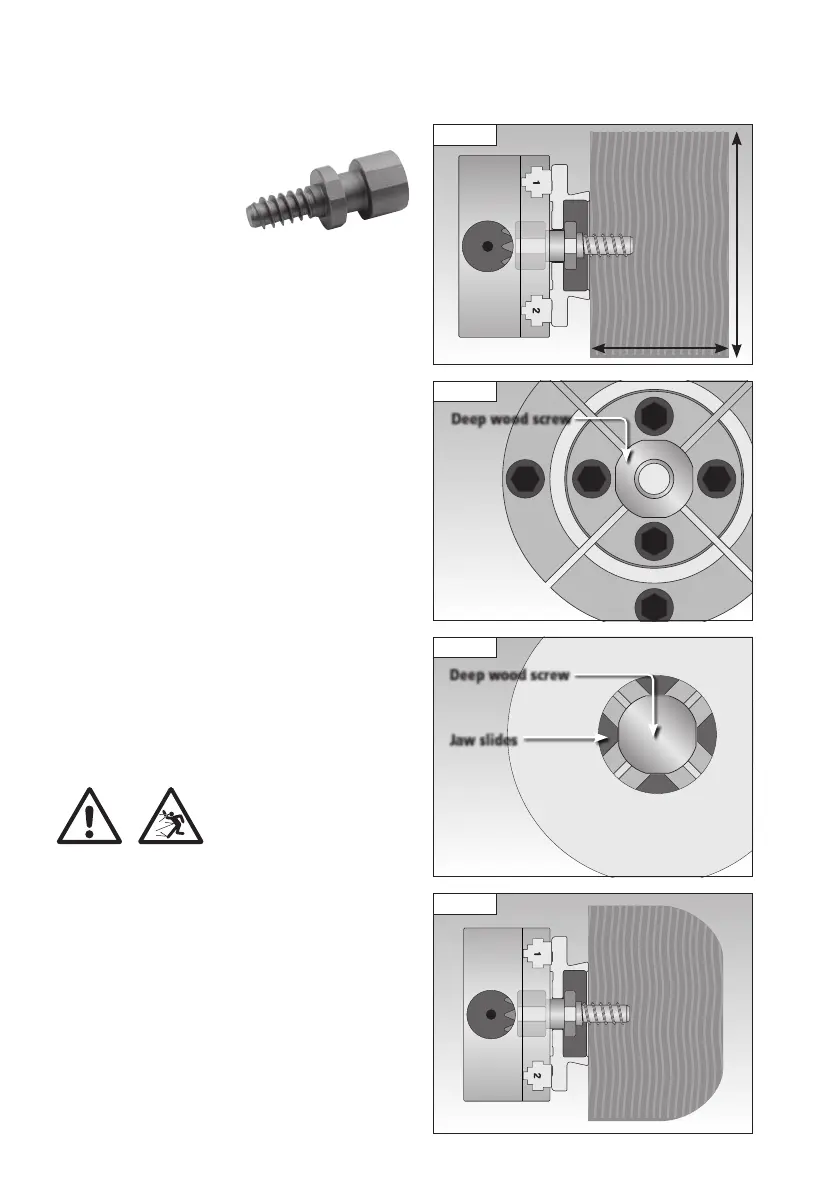 1

2

Deep wood screw

Deep wood screw

Jaw slides

1

2