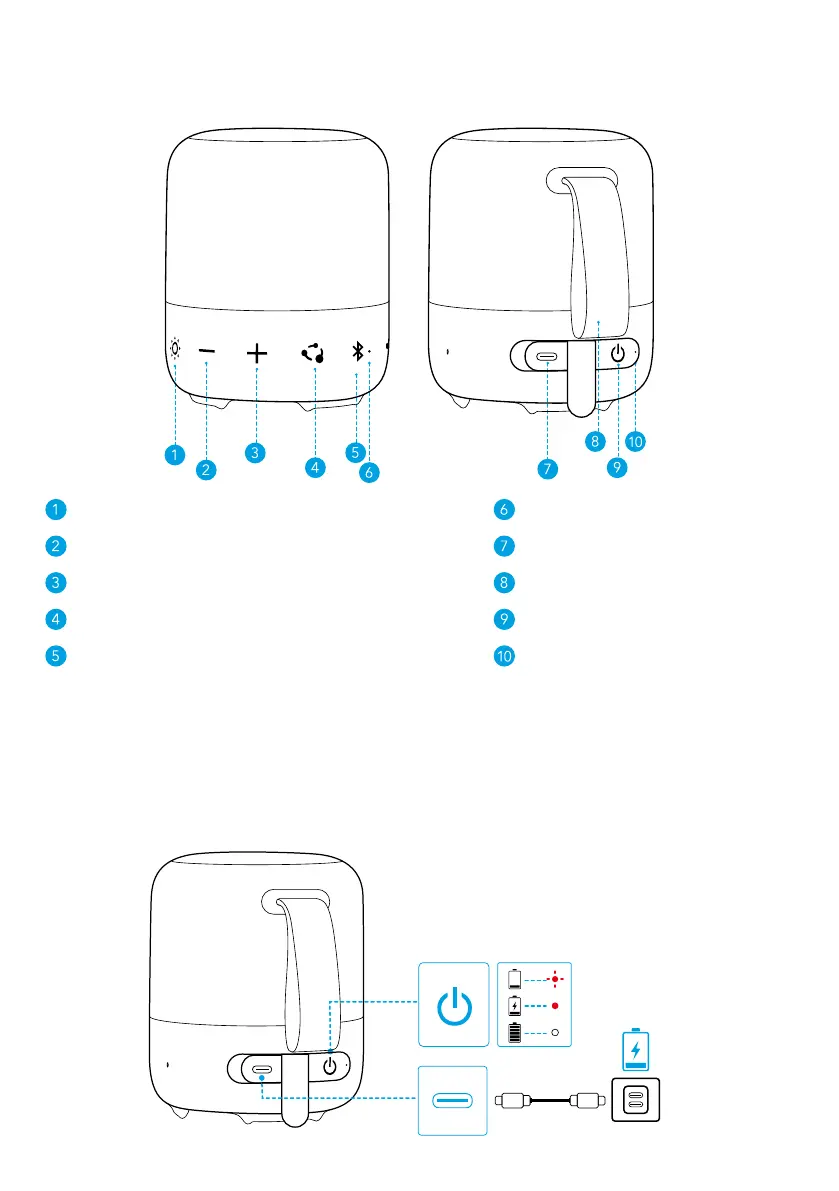 1
2
3
4
5
6
7
8
9
10

1
2
3
4
5
6
7
8
9
10