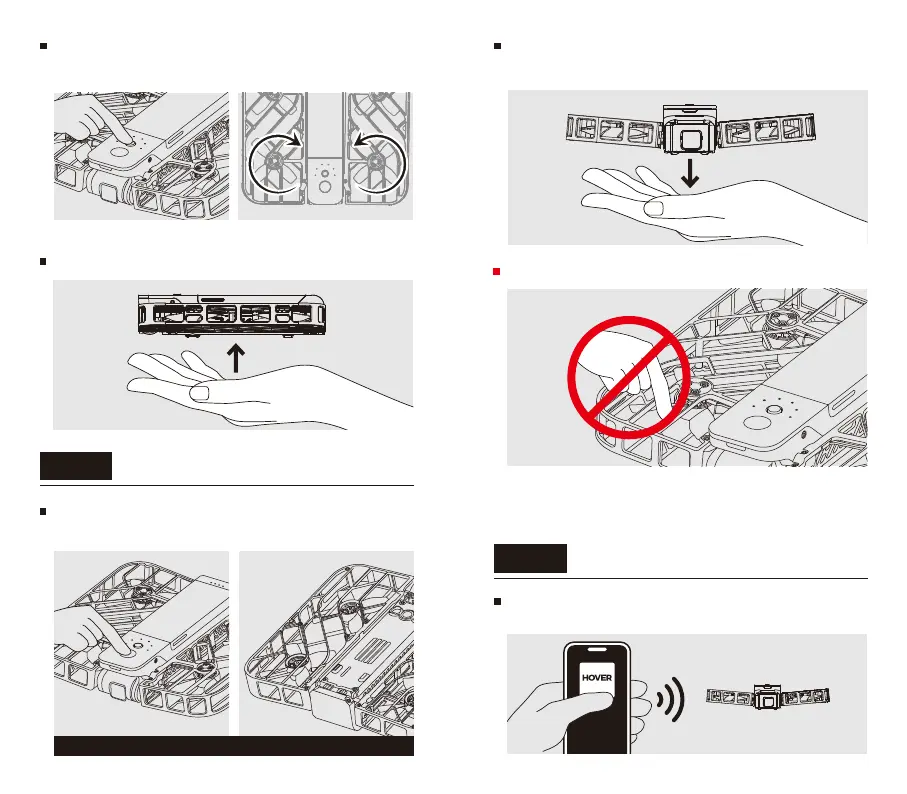 HOVER