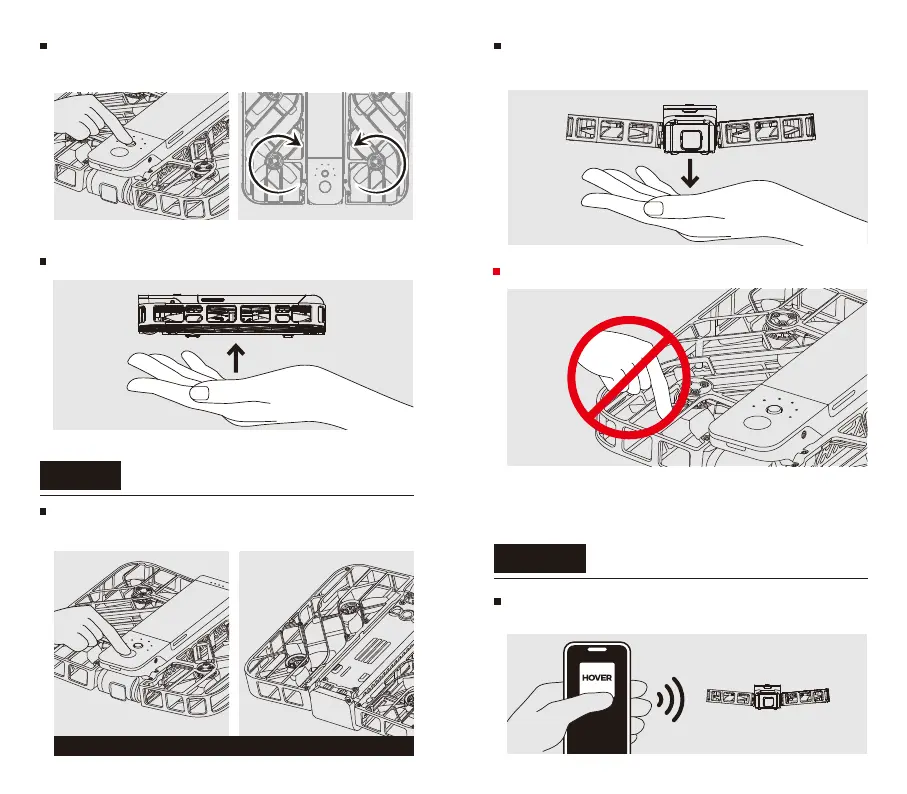 HOVER