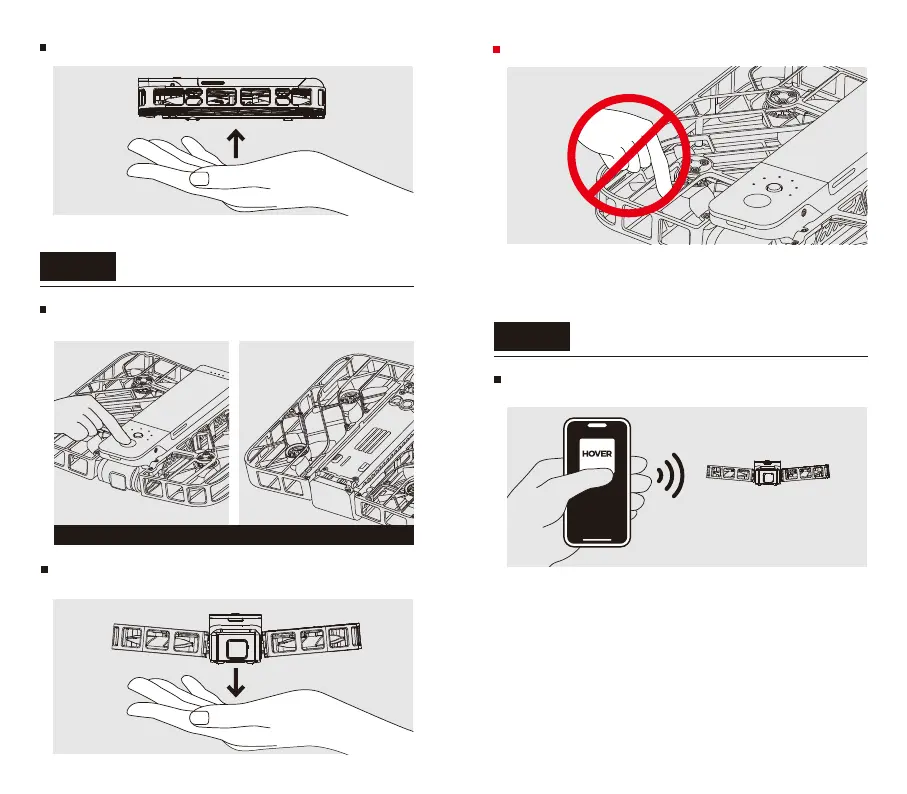 HOVER