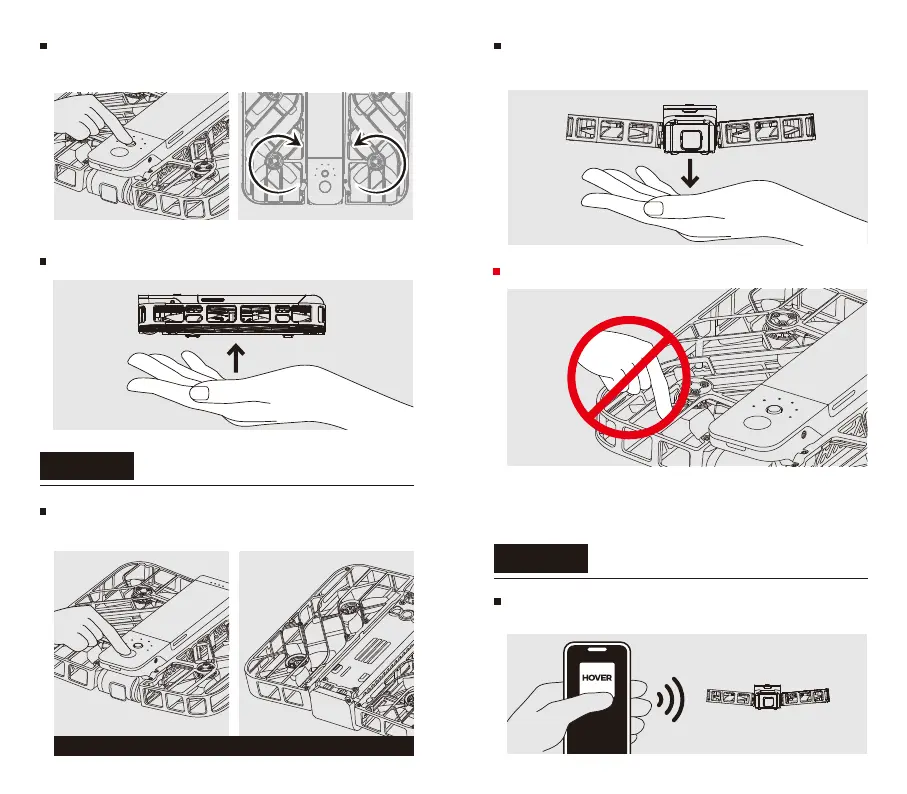 HOVER