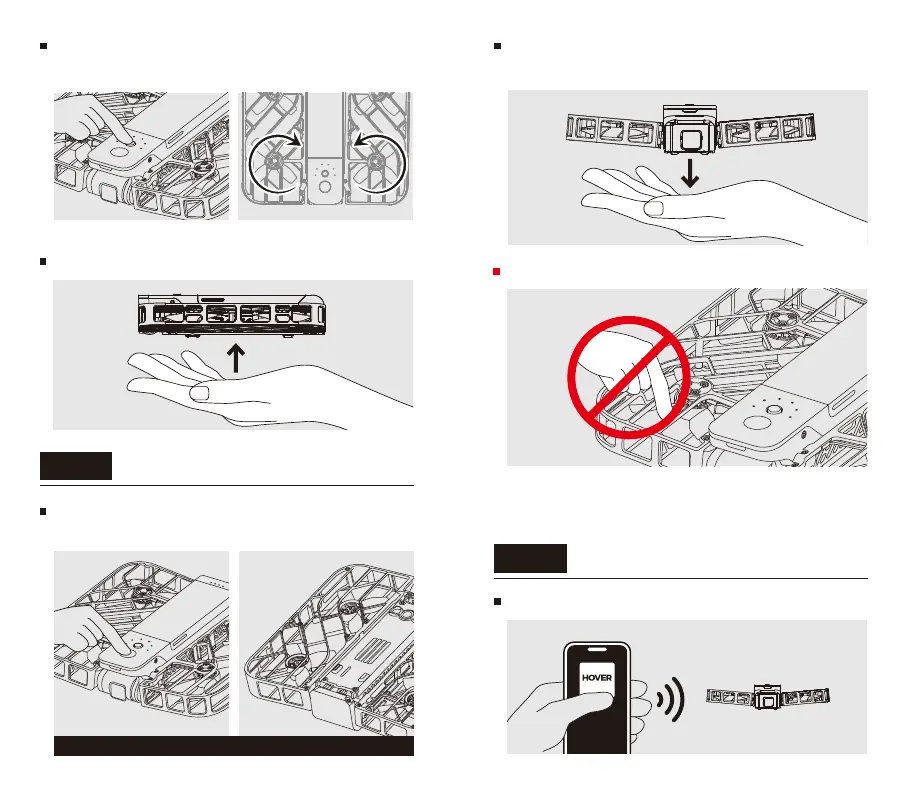 HOVER