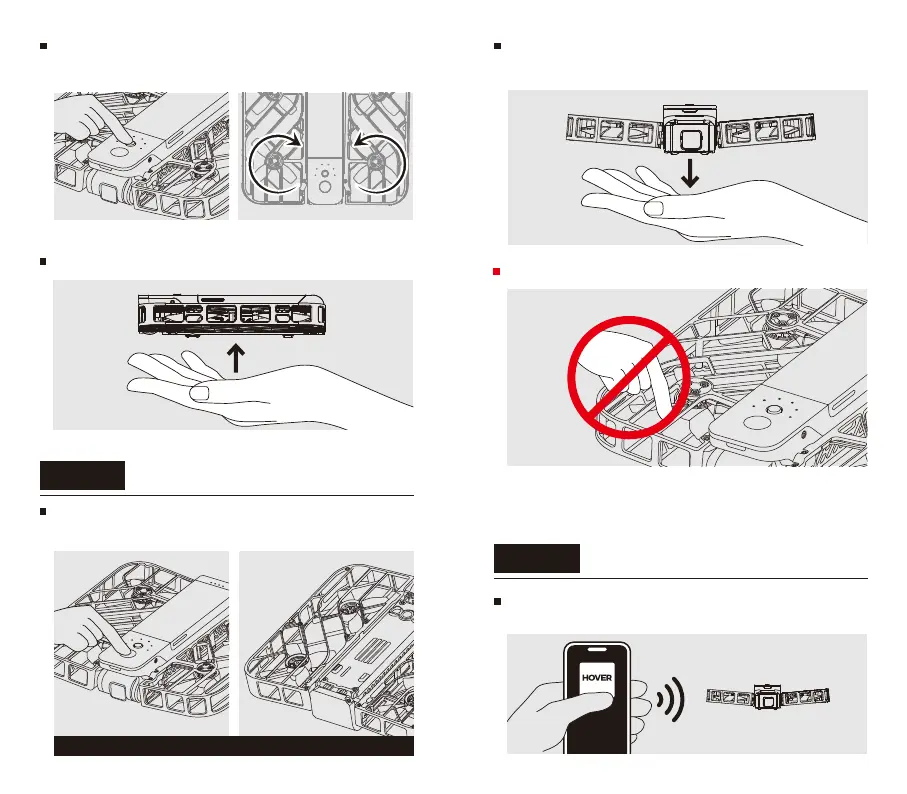 HOVER