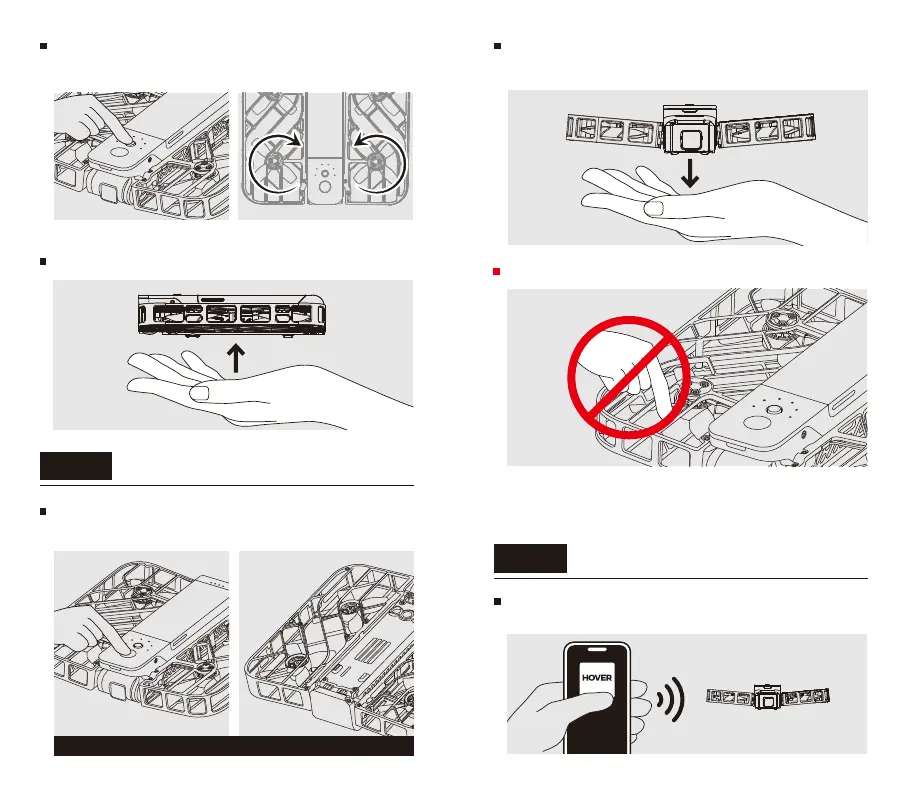 HOVER