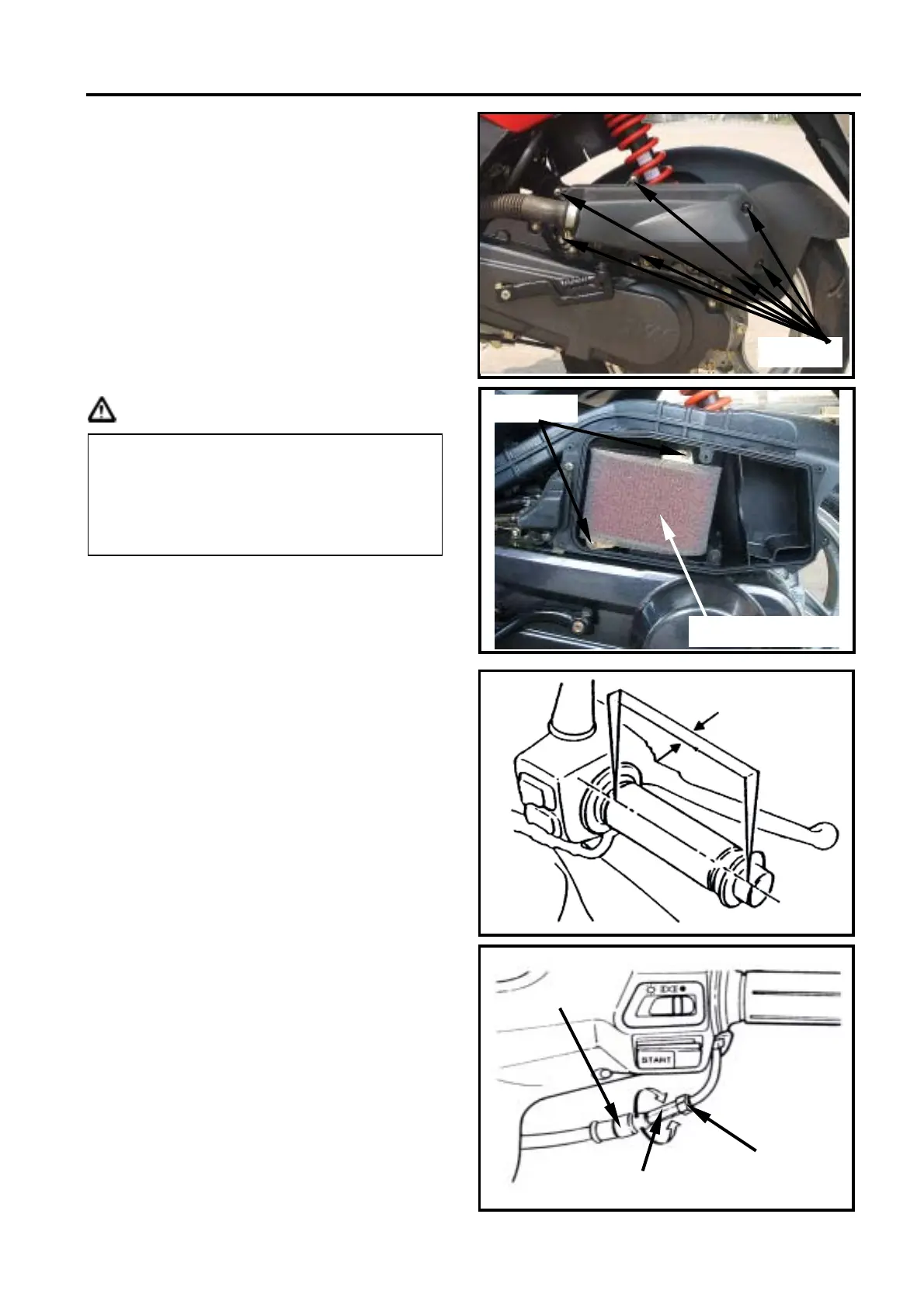 START