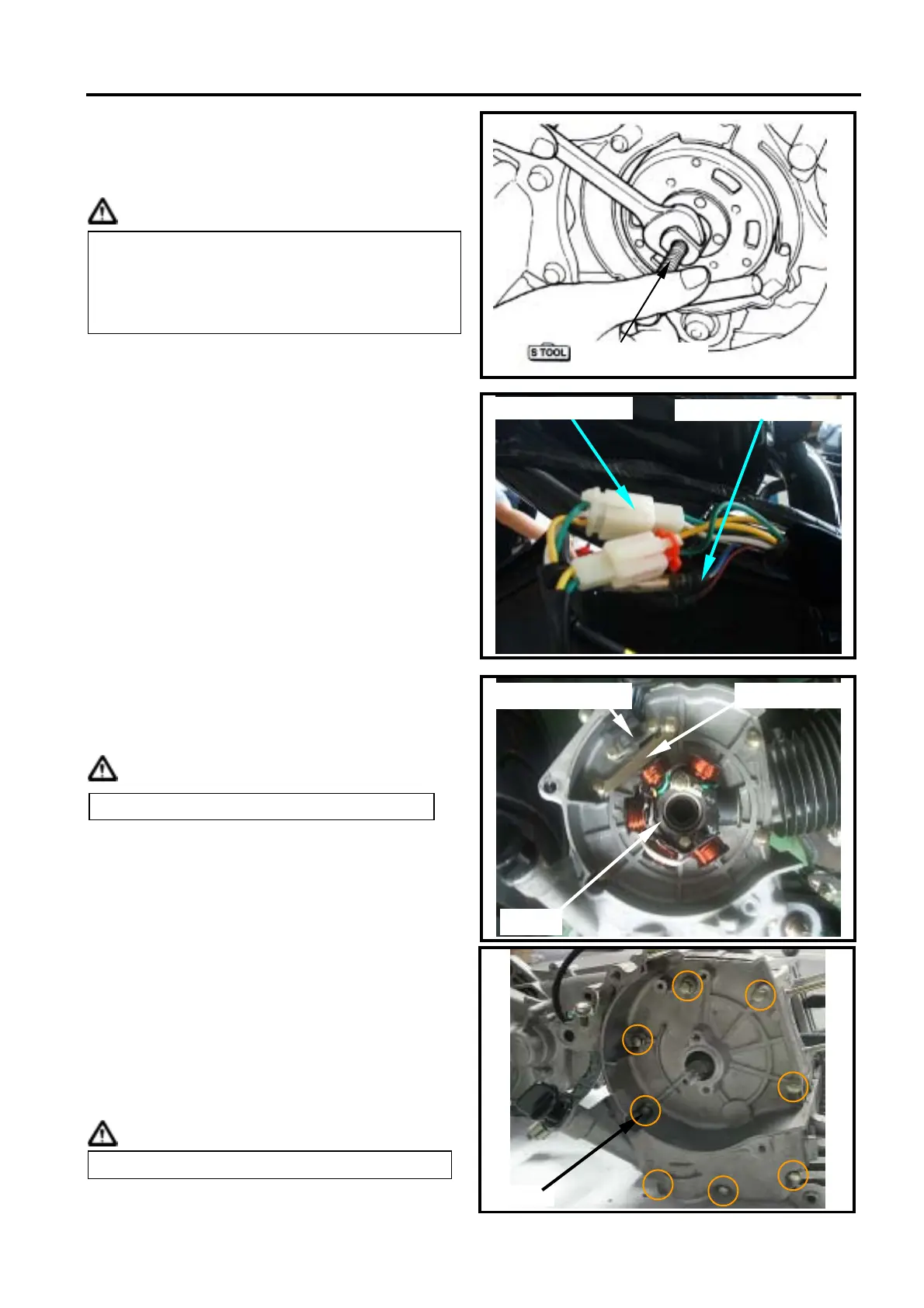 S TOOL