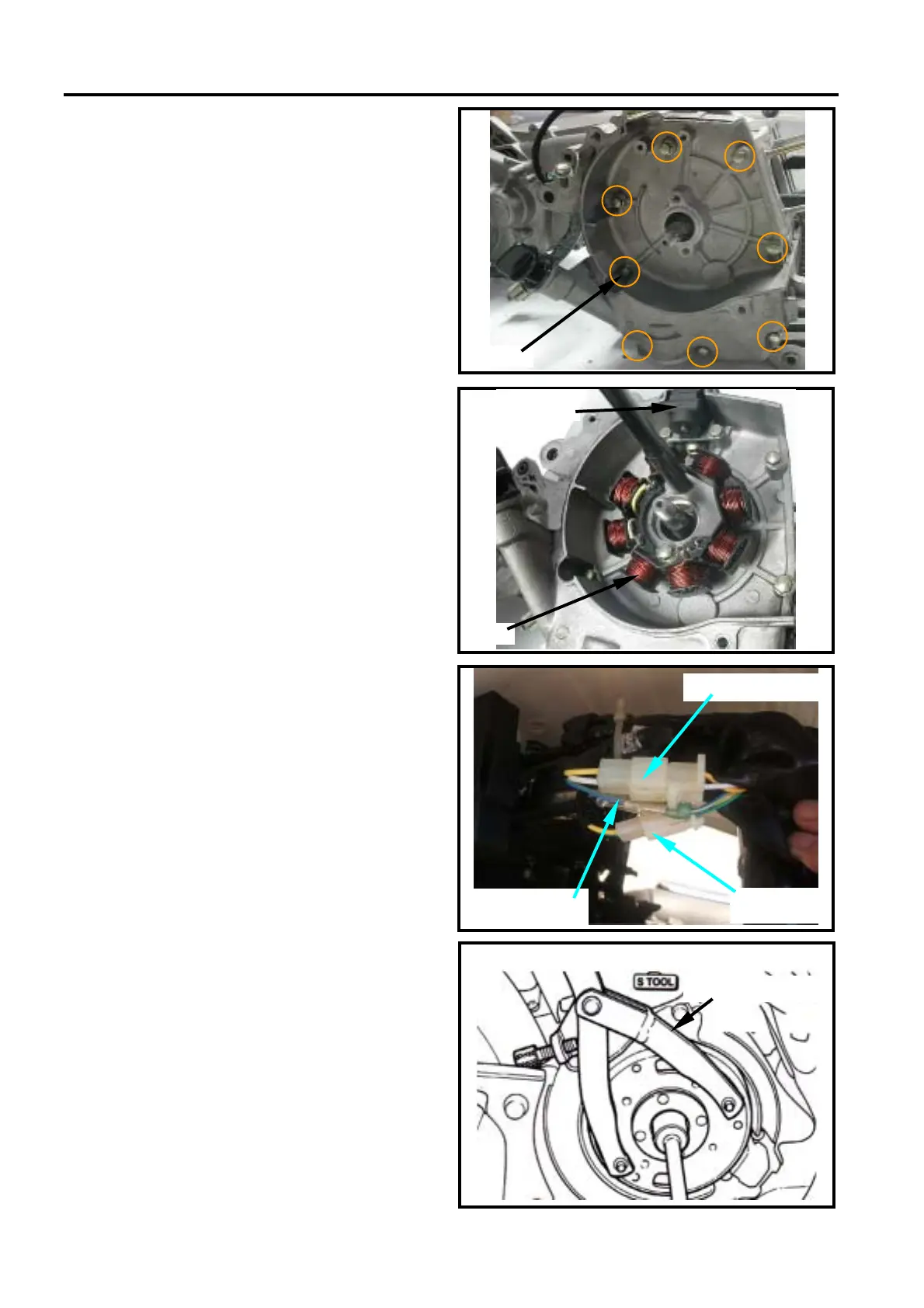 S TOOL