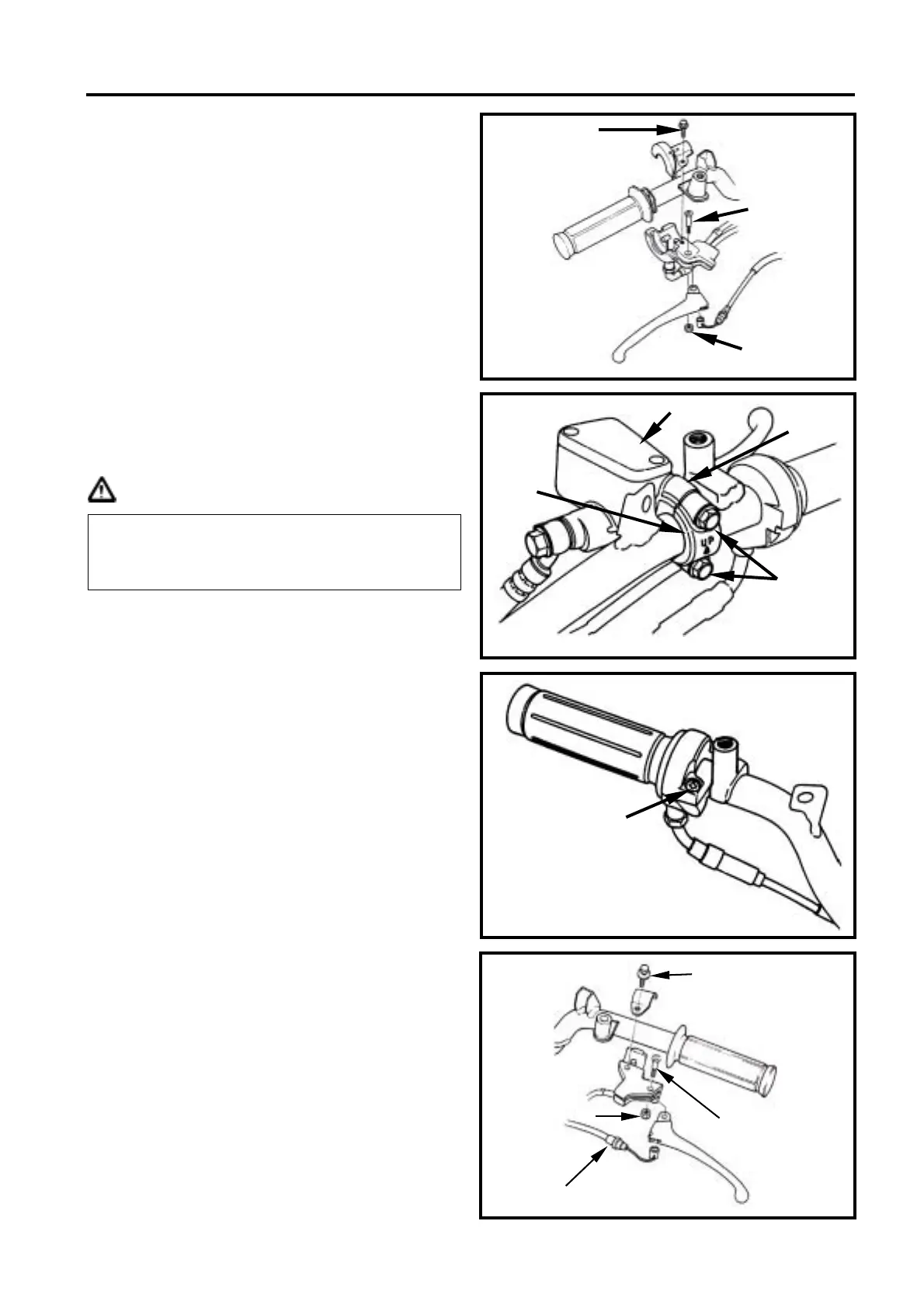 UP