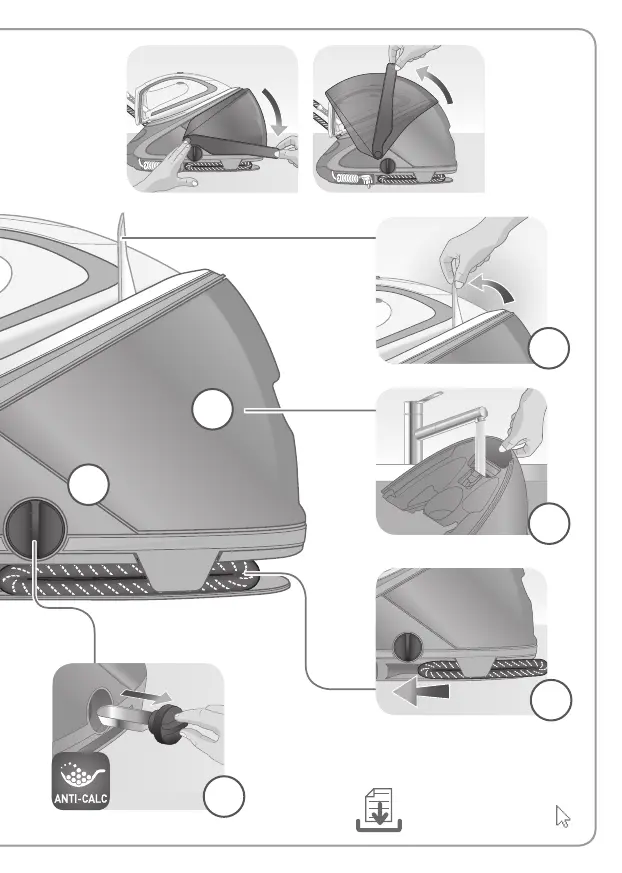 ANTI-CALC