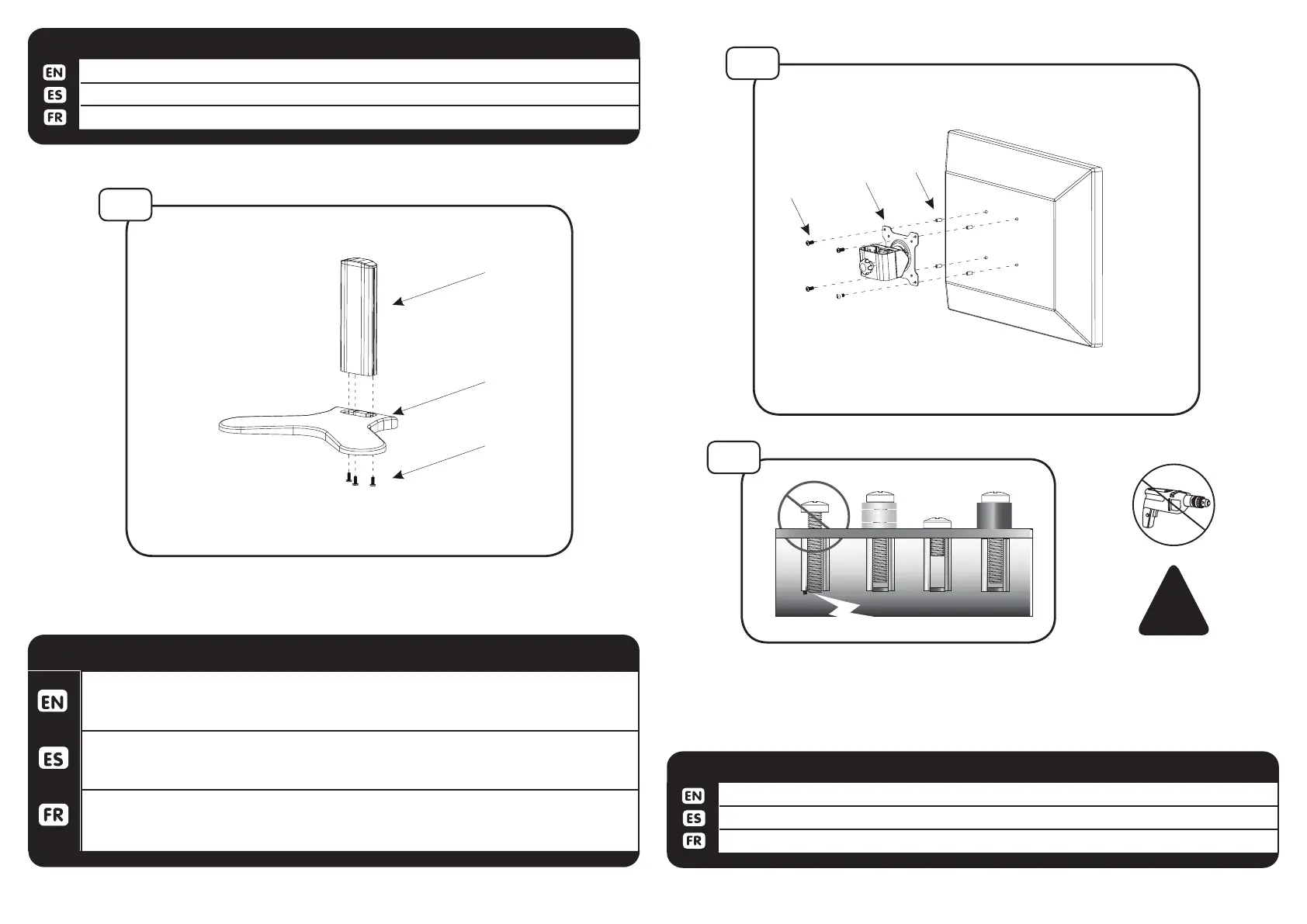 EN
ES
FR

EN
ES
FR

EN
ES
FR